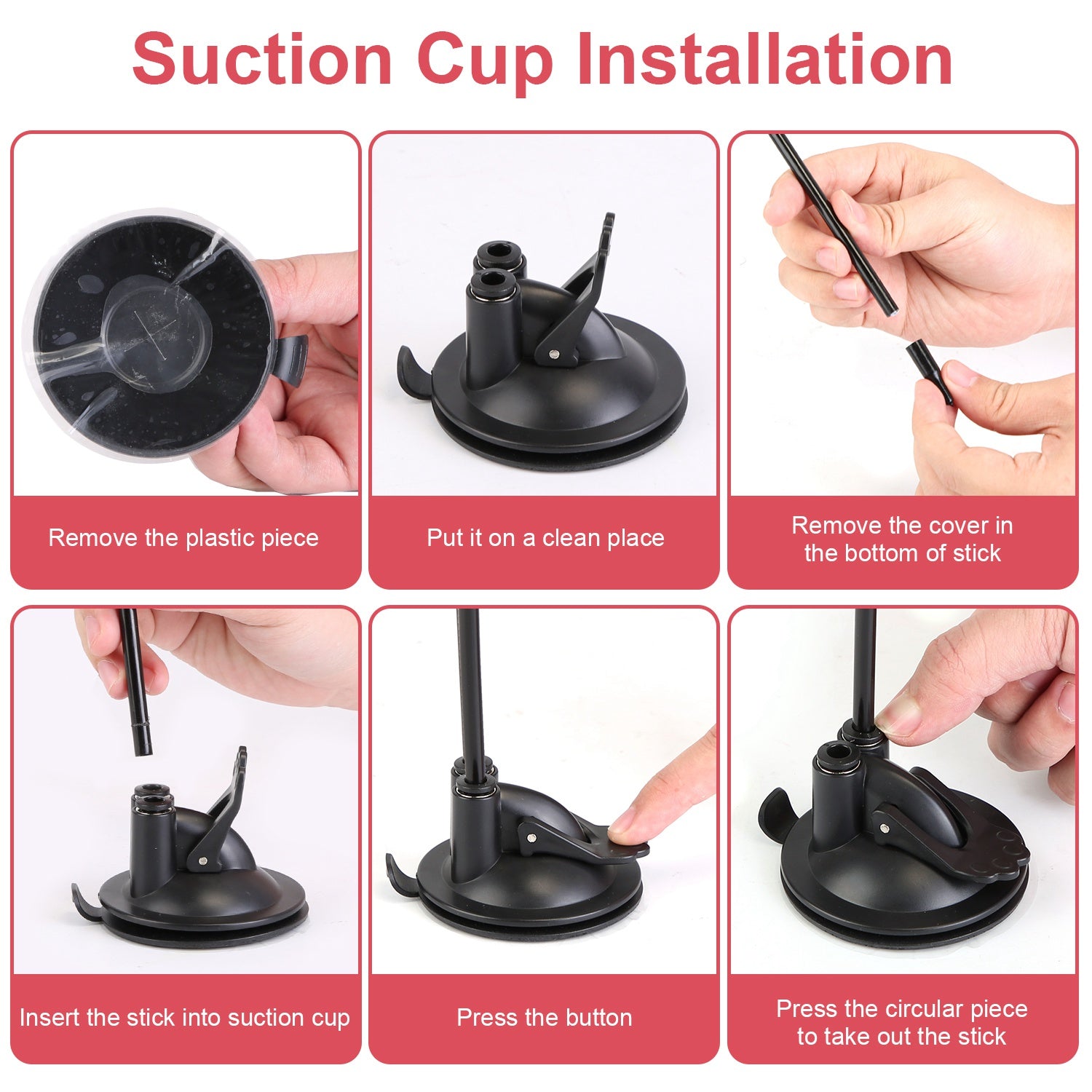 Suction Cup Installation

Remove the plastic piece

Put it on a clean place

Remove the cover in the bottom of stick

Insert the stick into suction cup

Press the button

Press the circular piece to take out the stick