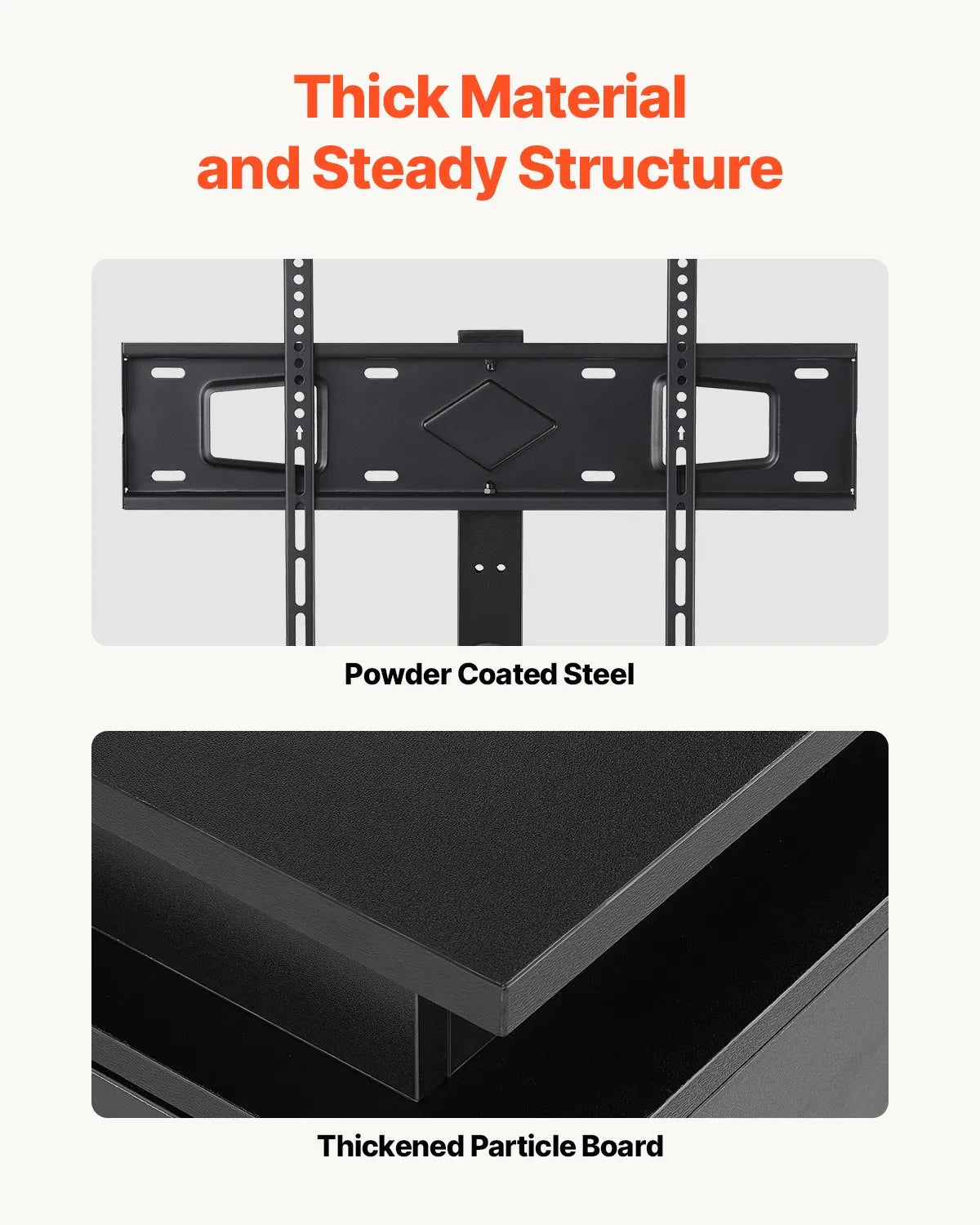 Thick Material and Steady Structure

Powder Coated Steel

Thickened Particle Board