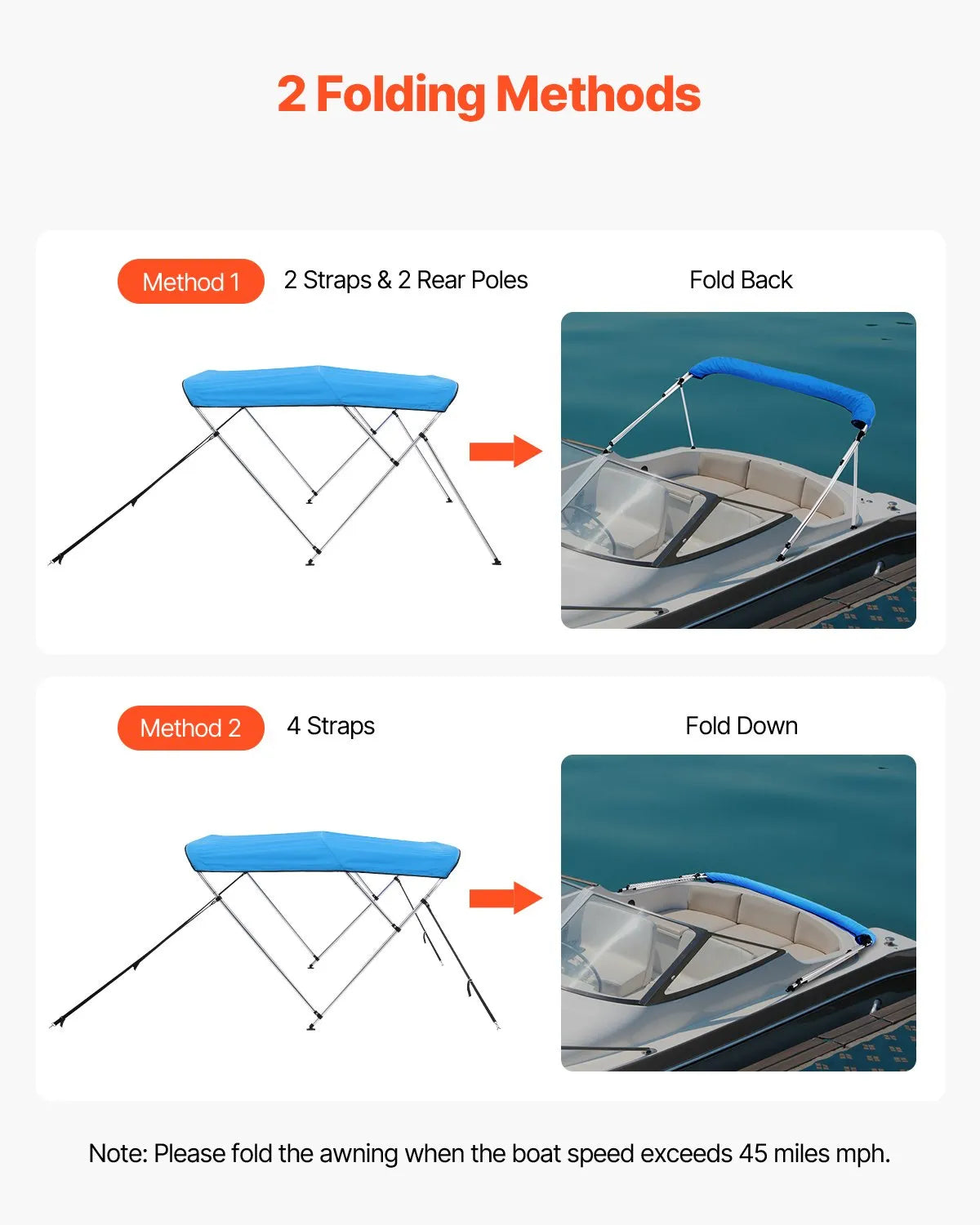 2 Folding Methods

Method 1 2 Straps & 2 Rear Poles

Fold Back

Method 2 4 Straps

Fold Down

Note: Please fold the awning when the boat speed exceeds 45 miles mph.