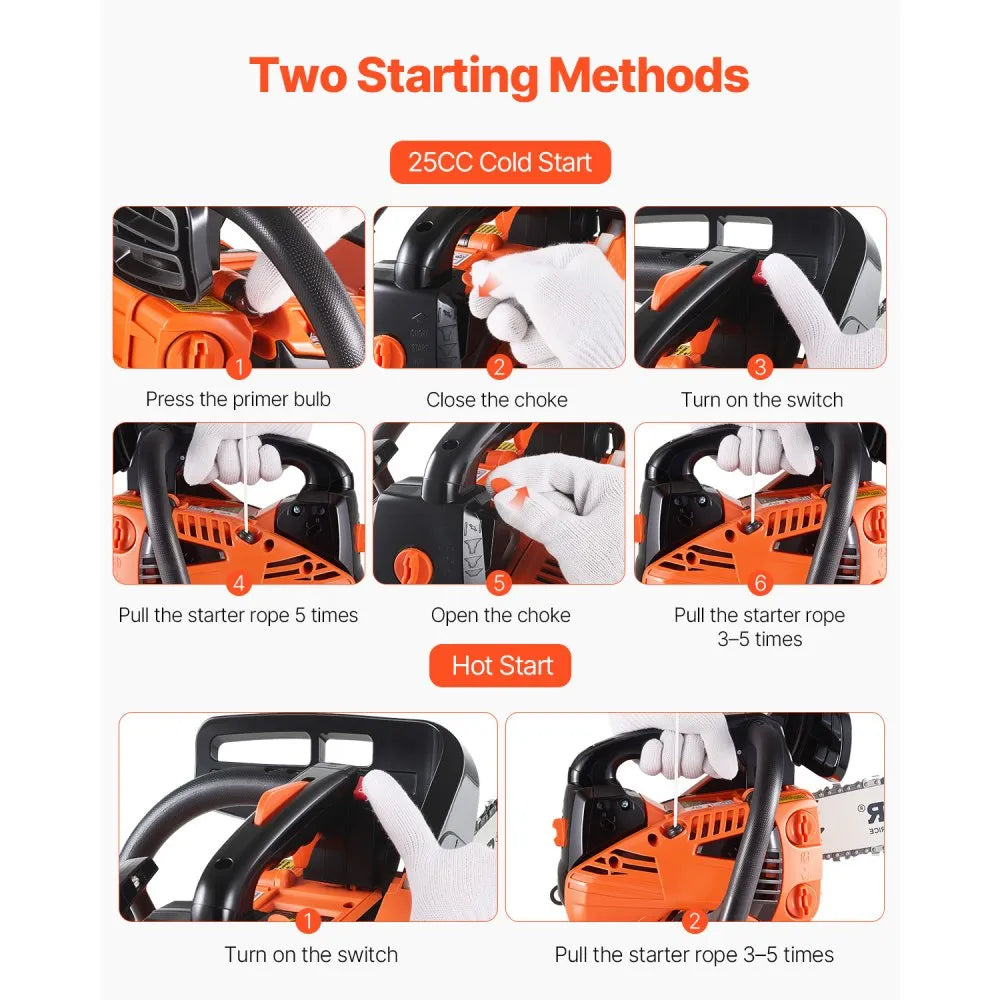 Two Starting Methods

25CC Cold Start

1
Press the primer bulb

2
Close the choke

3
Turn on the switch

4
Pull the starter rope 5 times

5
Open the choke

6
Pull the starter rope 3–5 times

Hot Start

1
Turn on the switch

2
Pull the starter rope 3–5 times