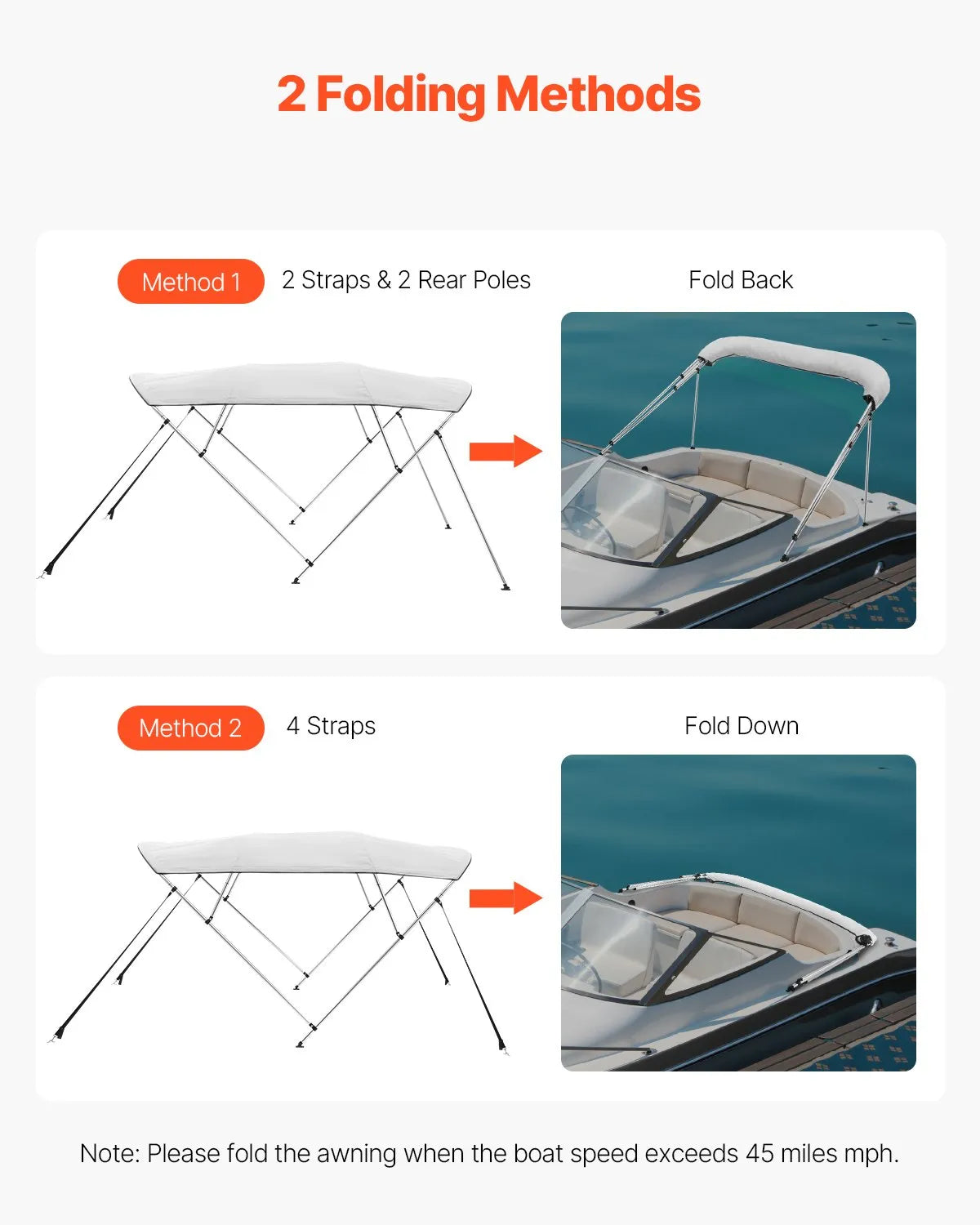 2 Folding Methods

Method 1 2 Straps & 2 Rear Poles

Fold Back

Method 2 4 Straps

Fold Down

Note: Please fold the awning when the boat speed exceeds 45 miles mph.