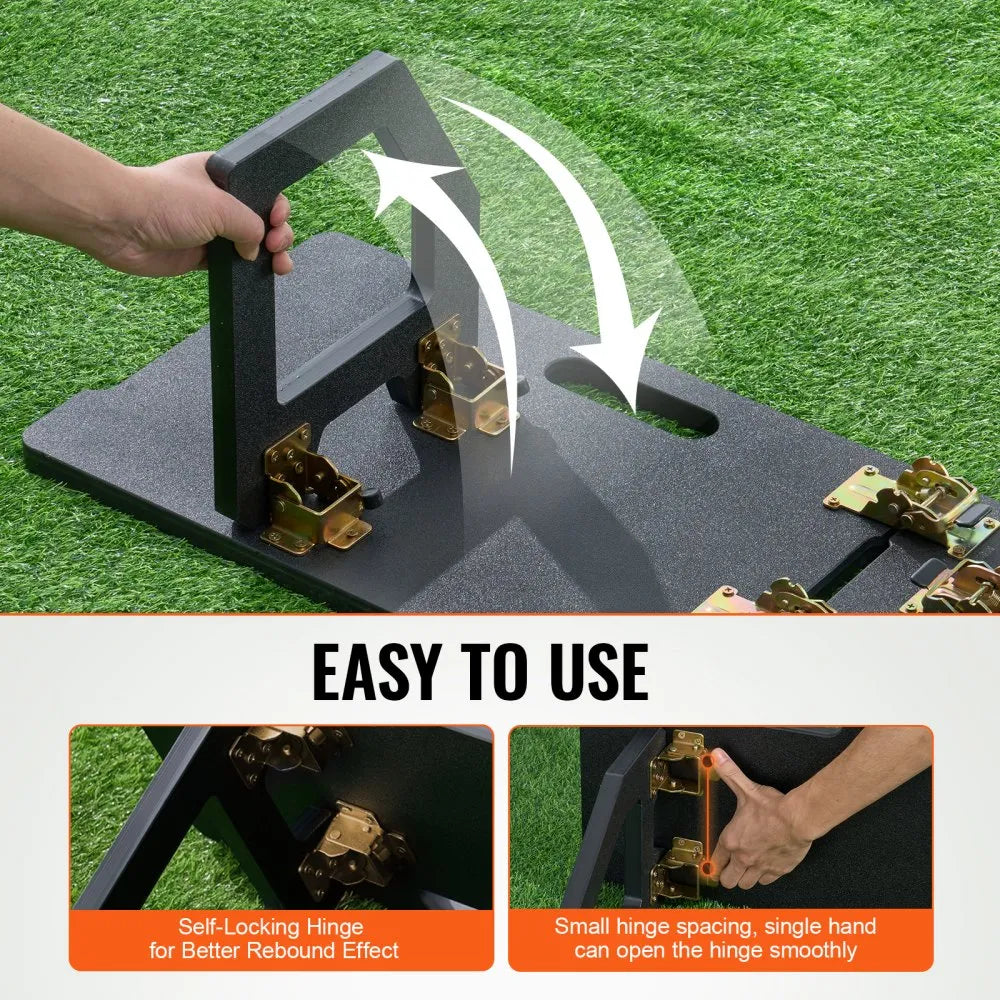 EASY TO USE

Self-Locking Hinge
for Better Rebound Effect

Small hinge spacing, single hand
can open the hinge smoothly