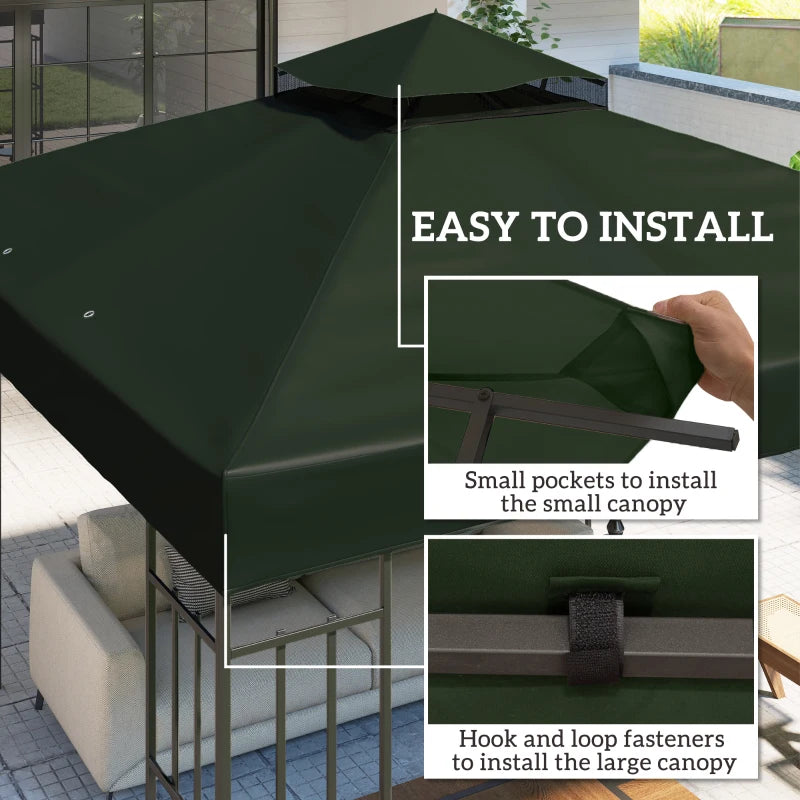 EASY TO INSTALL

Small pockets to install the small canopy

Hook and loop fasteners to install the large canopy