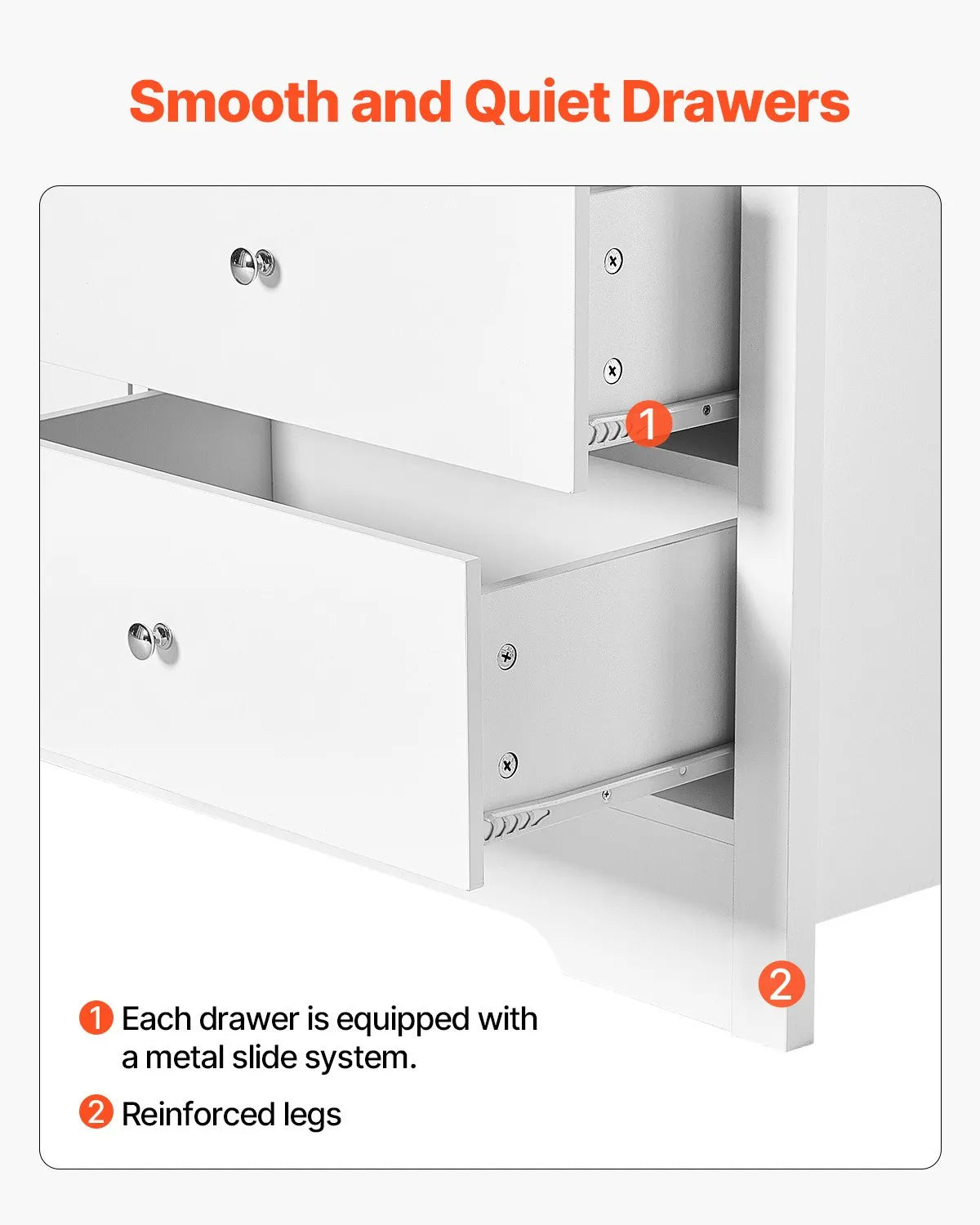 Smooth and Quiet Drawers

1

2

1 Each drawer is equipped with a metal slide system.

2 Reinforced legs