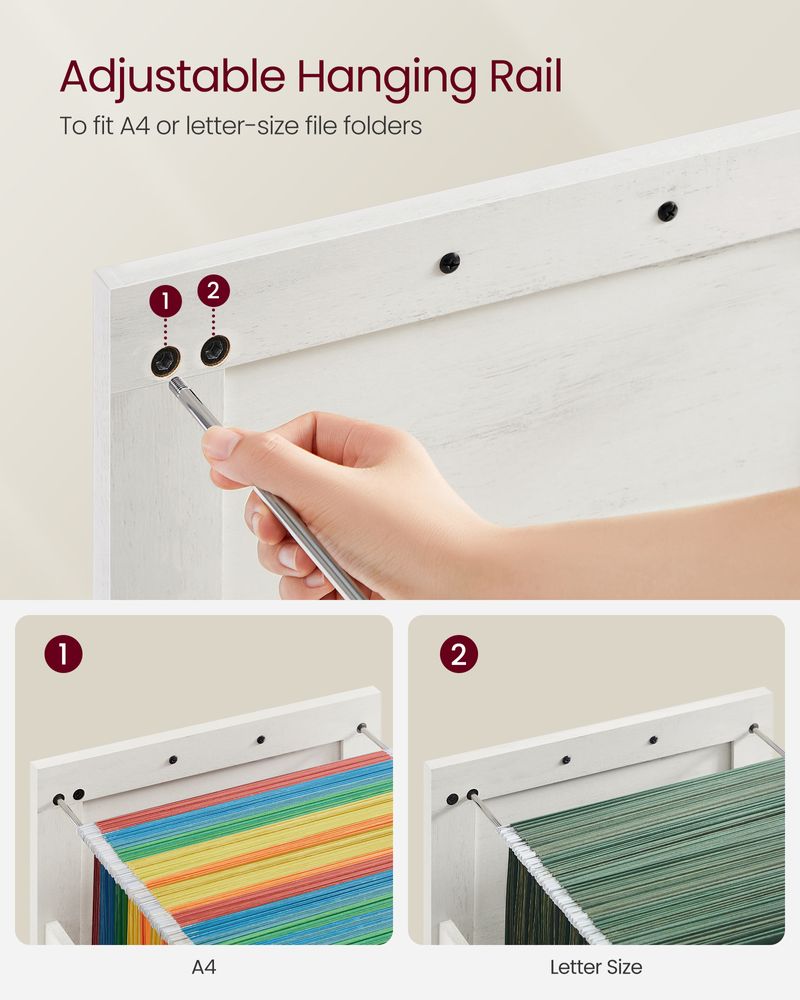 Adjustable Hanging Rail
To fit A4 or letter-size file folders

1 2

1

2

A4

Letter Size