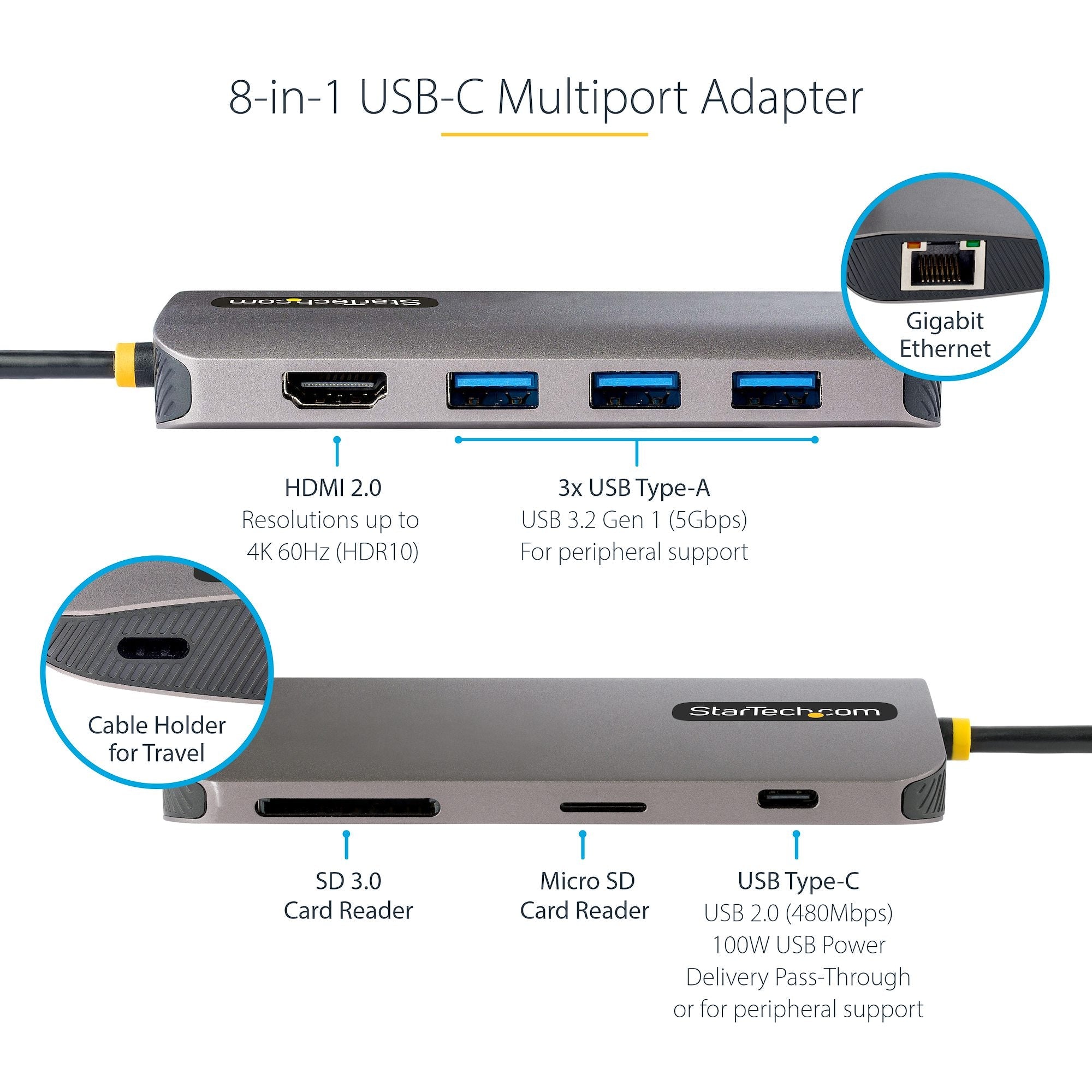 8-in-1 USB-C Multiport Adapter

StarTech.com

Gigabit Ethernet

HDMI 2.0
Resolutions up to 4K 60Hz (HDR10)

3x USB Type-A
USB 3.2 Gen 1 (5Gbps)
For peripheral support

Cable Holder for Travel

StarTech.com

SD 3.0
Card Reader

Micro SD
Card Reader

USB Type-C
USB 2.0 (480Mbps)
100W USB Power Delivery Pass-Through or for peripheral support