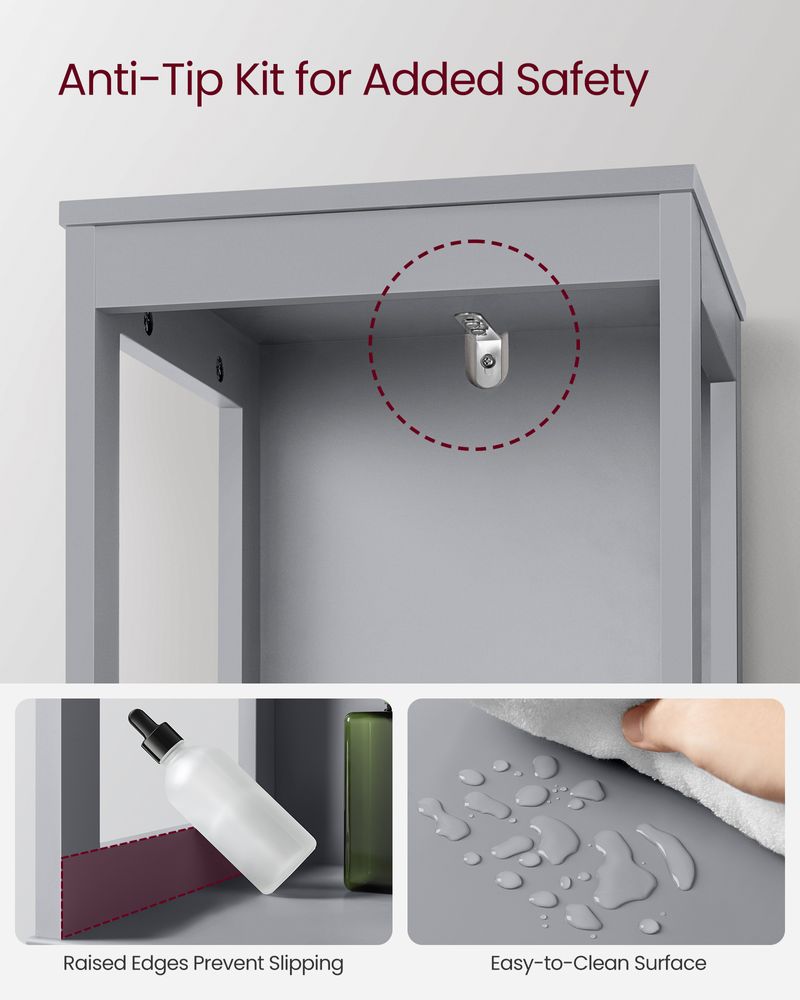 Anti-Tip Kit for Added Safety

Raised Edges Prevent Slipping

Easy-to-Clean Surface