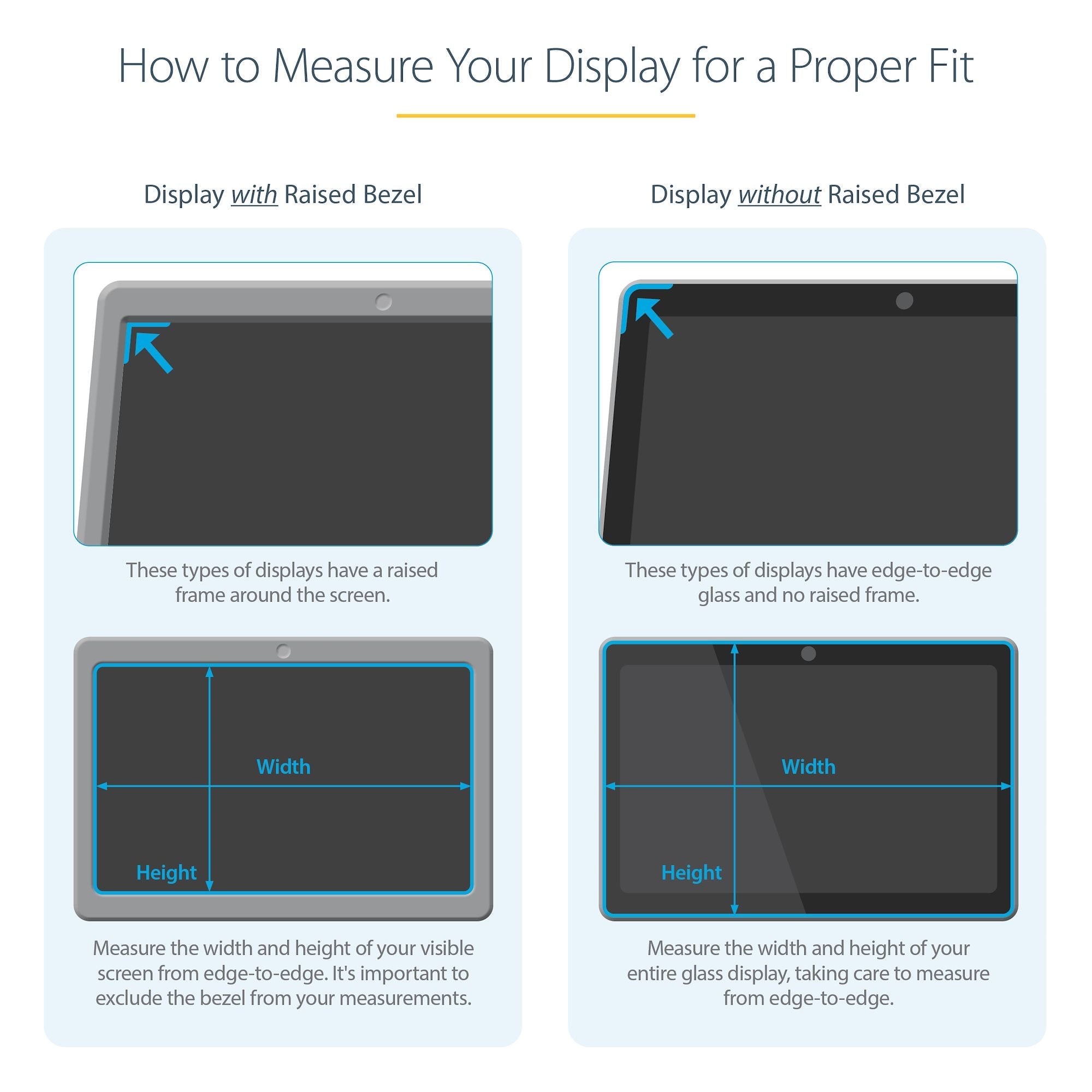 How to Measure Your Display for a Proper Fit

Display with Raised Bezel

These types of displays have a raised frame around the screen.

Width

Height

Measure the width and height of your visible screen from edge-to-edge. It's important to exclude the bezel from your measurements.

Display without Raised Bezel

These types of displays have edge-to-edge glass and no raised frame.

Width

Height

Measure the width and height of your entire glass display, taking care to measure from edge-to-edge.