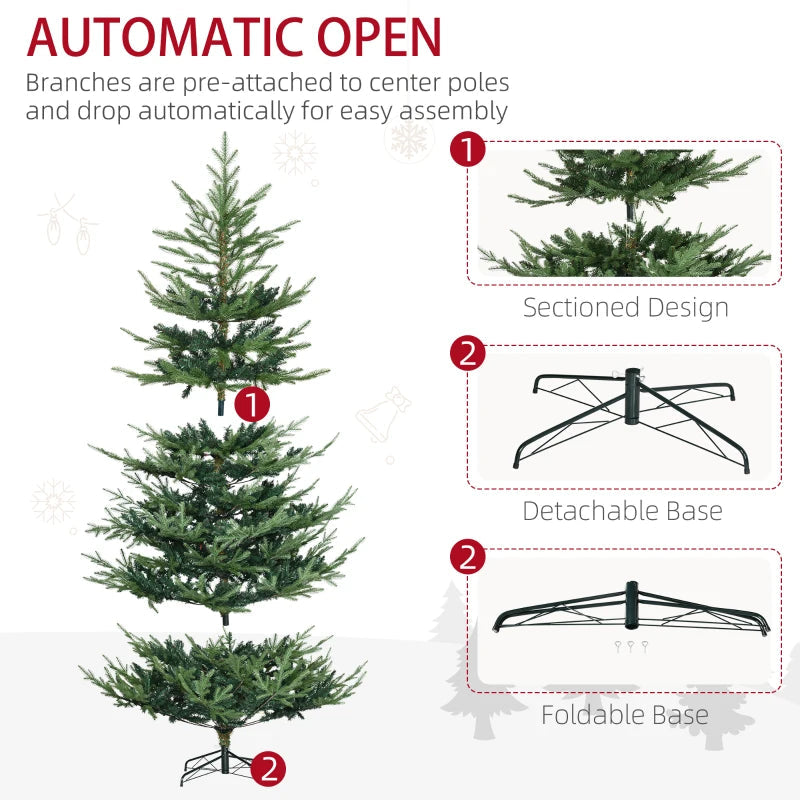 AUTOMATIC OPEN
Branches are pre-attached to center poles and drop automatically for easy assembly

1

2

1

Sectioned Design

2

Detachable Base

2

Foldable Base