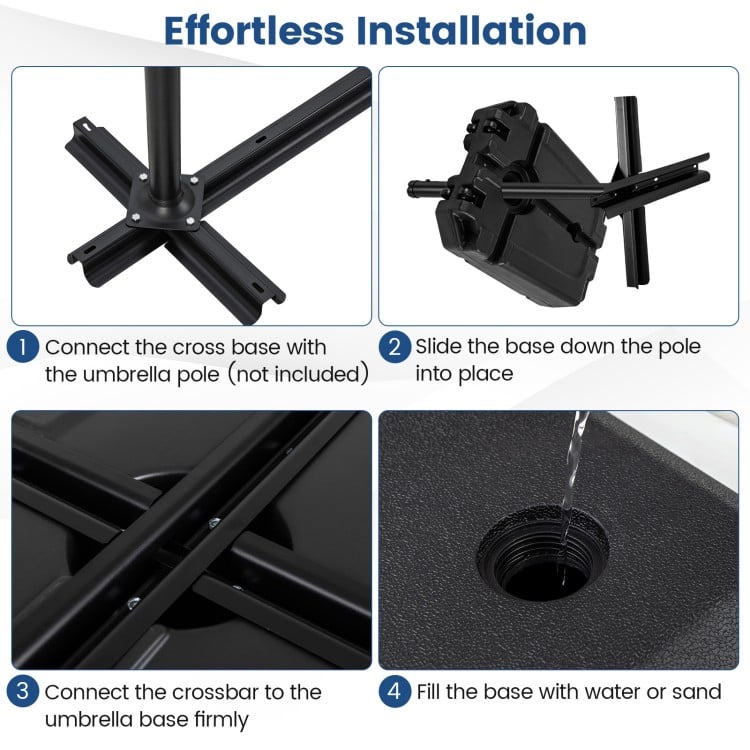 Effortless Installation

1 Connect the cross base with the umbrella pole (not included)

2 Slide the base down the pole into place

3 Connect the crossbar to the umbrella base firmly

4 Fill the base with water or sand