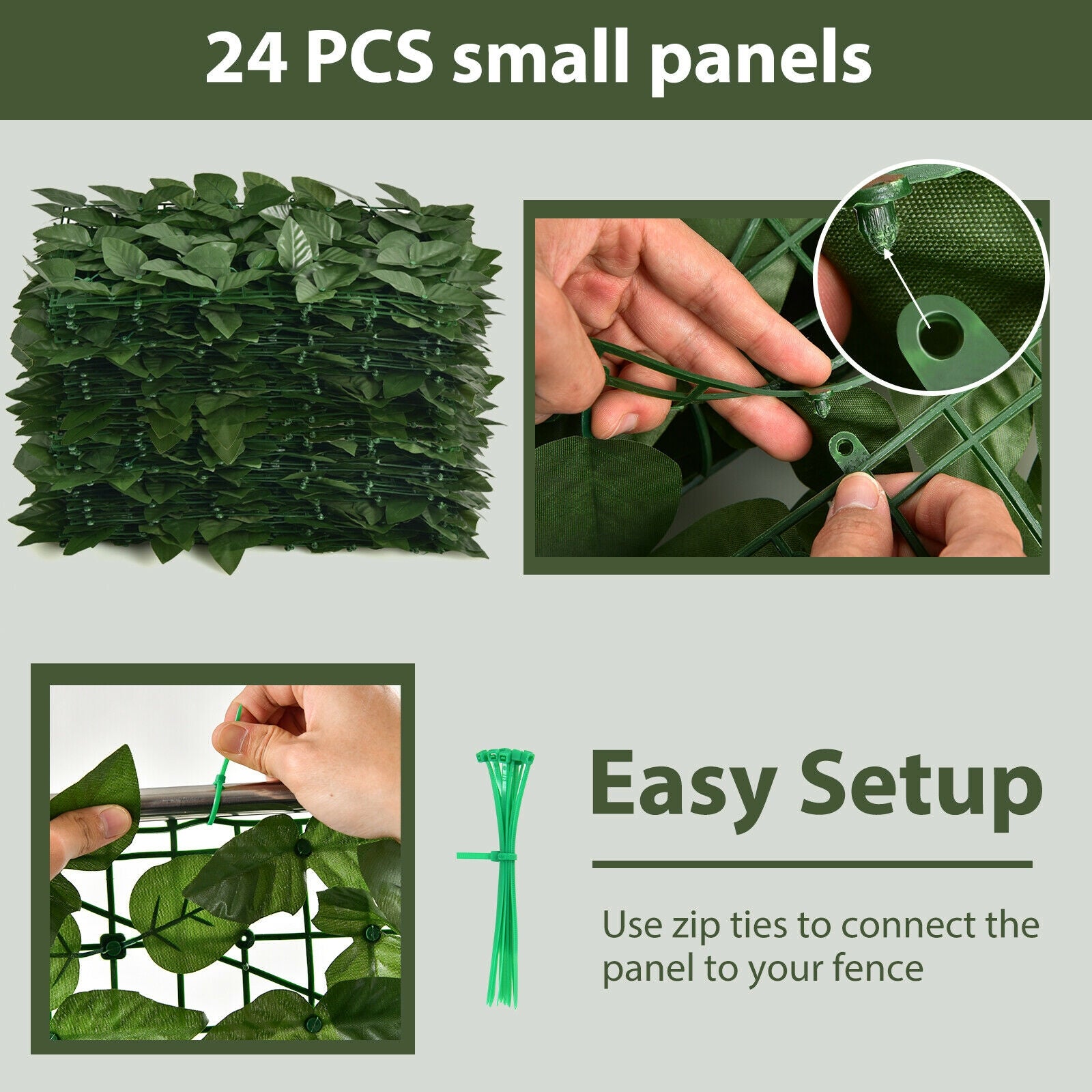 24 PCS small panels

Easy Setup

Use zip ties to connect the panel to your fence