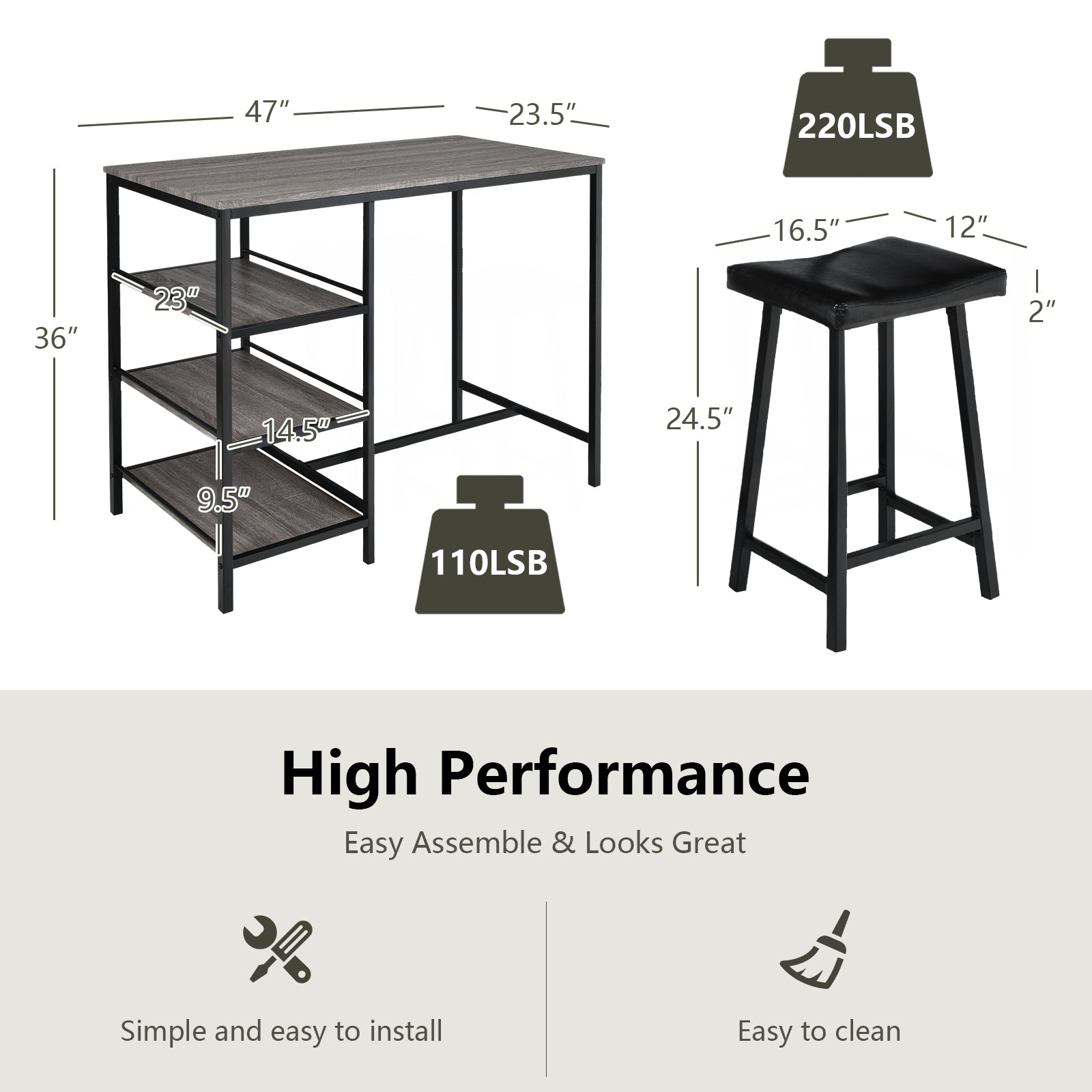 47″

23.5″

36″

23″

14.5″

9.5″

110LSB

220LSB

16.5″

12″

2″

24.5″

High Performance

Easy Assemble & Looks Great

Simple and easy to install

Easy to clean