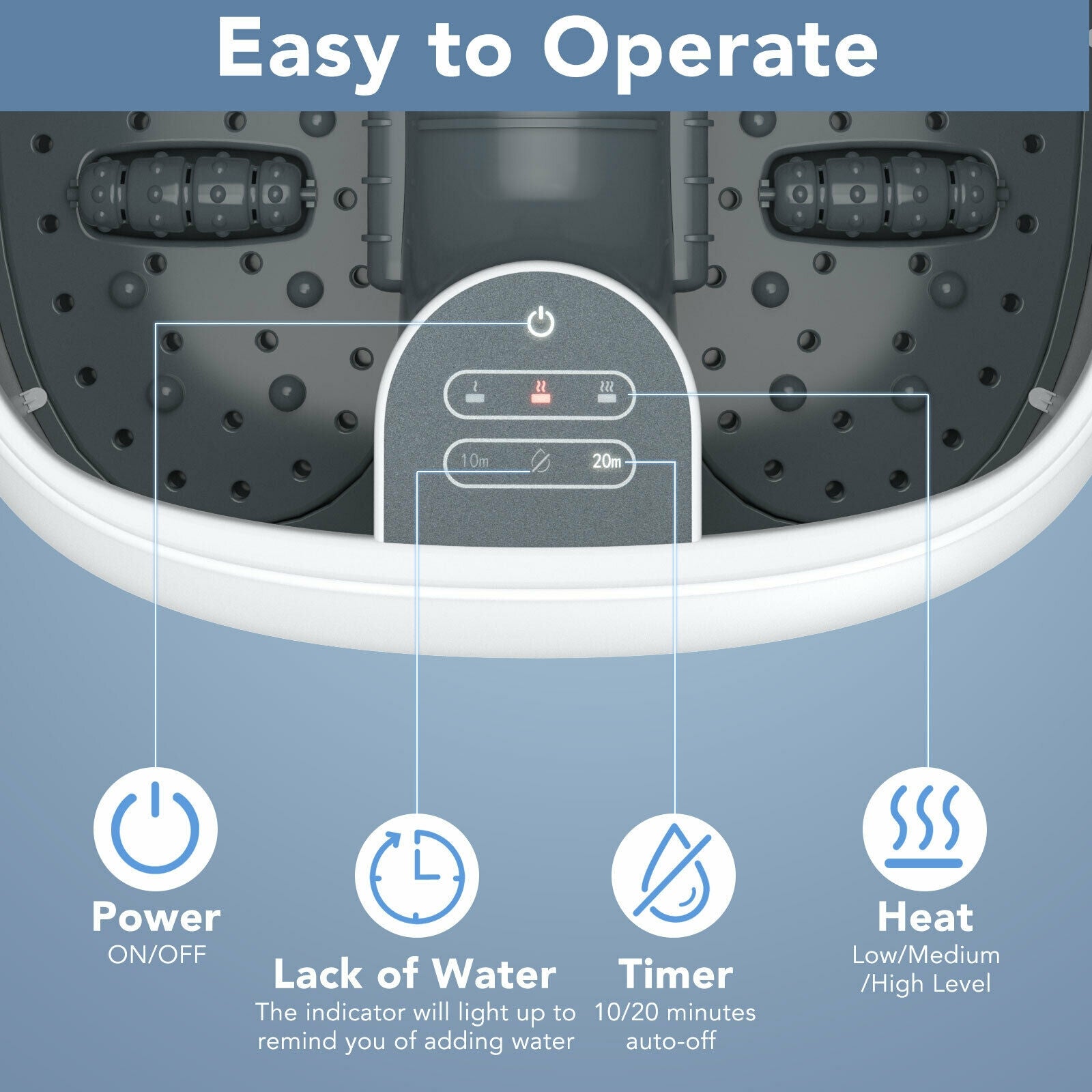 Easy to Operate

10m

20m

Power
ON/OFF

Lack of Water
The indicator will light up to remind you of adding water

Timer
10/20 minutes auto-off

Heat
Low/Medium /High Level