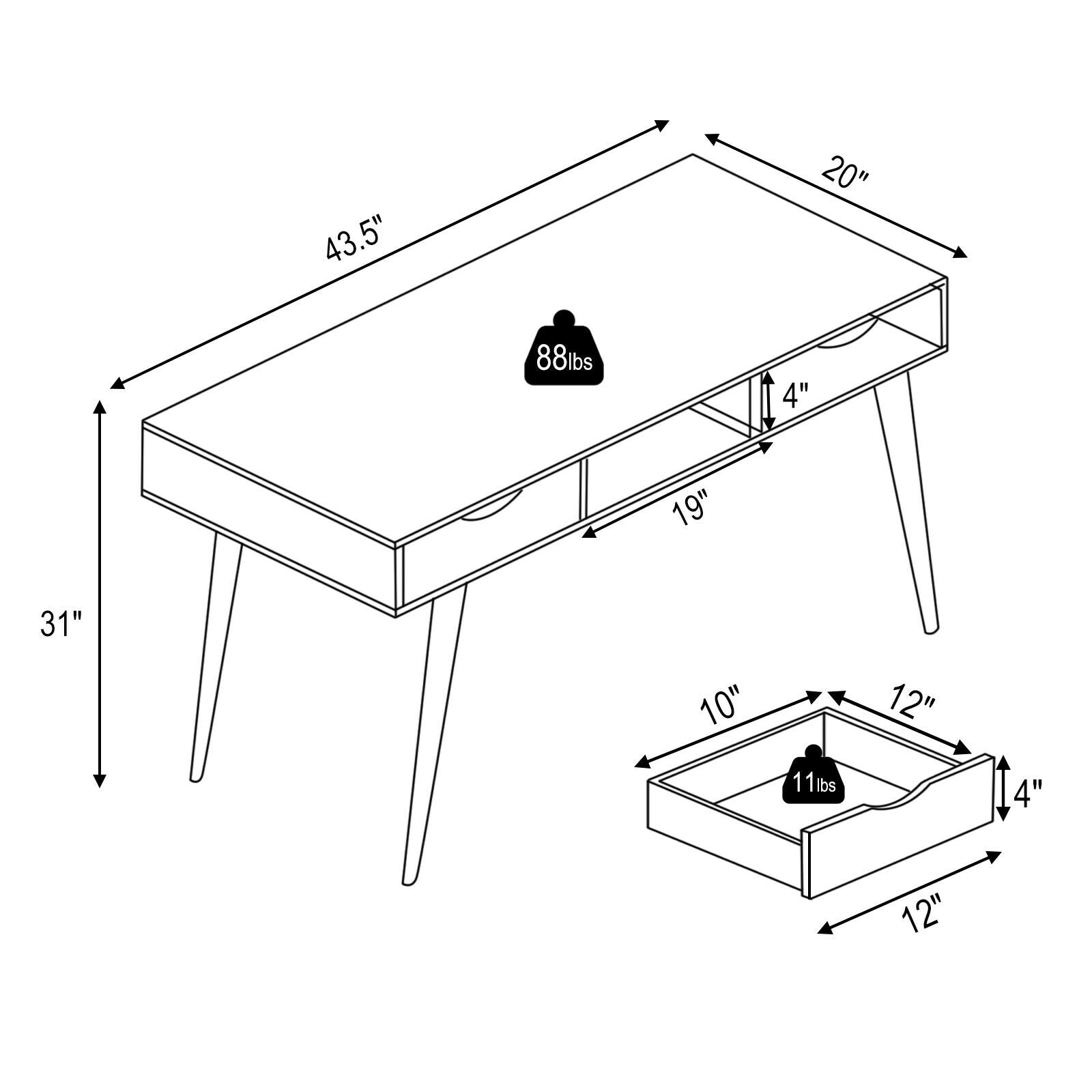 43.5"

20"

88lbs

4"

19"

31"

10"

12"

11lbs

4"

12"