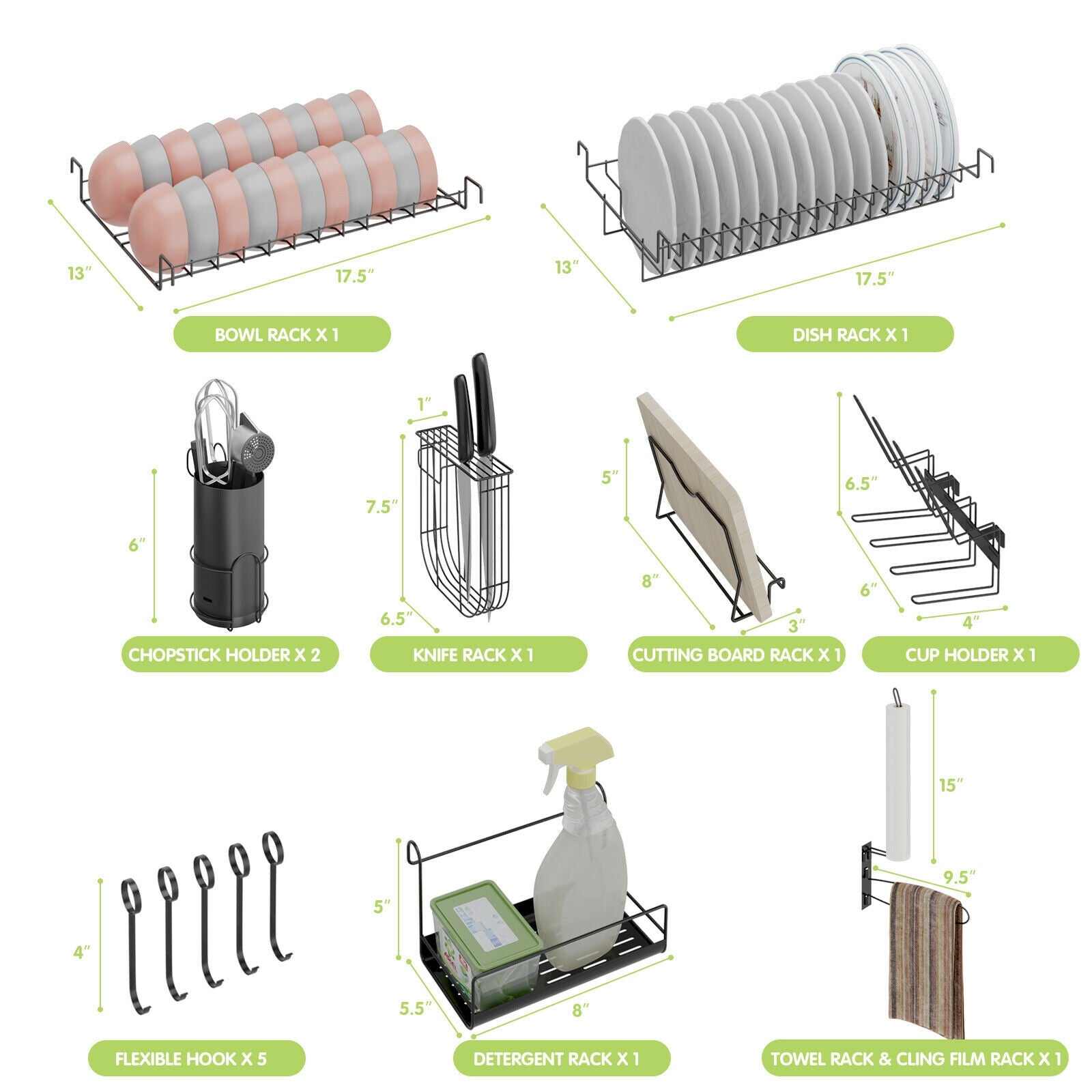 13″
17.5″
BOWL RACK X 1

13″
17.5″
DISH RACK X 1

6″
CHOPSTICK HOLDER X 2

1″
7.5″
6.5″
KNIFE RACK X 1

5″
8″
3″
CUTTING BOARD RACK X 1

6.5″
6″
4″
CUP HOLDER X 1

4″
FLEXIBLE HOOK X 5

5″
5.5″
8″
DETERGENT RACK X 1

15″
9.5″
TOWEL RACK & CLING FILM RACK X 1