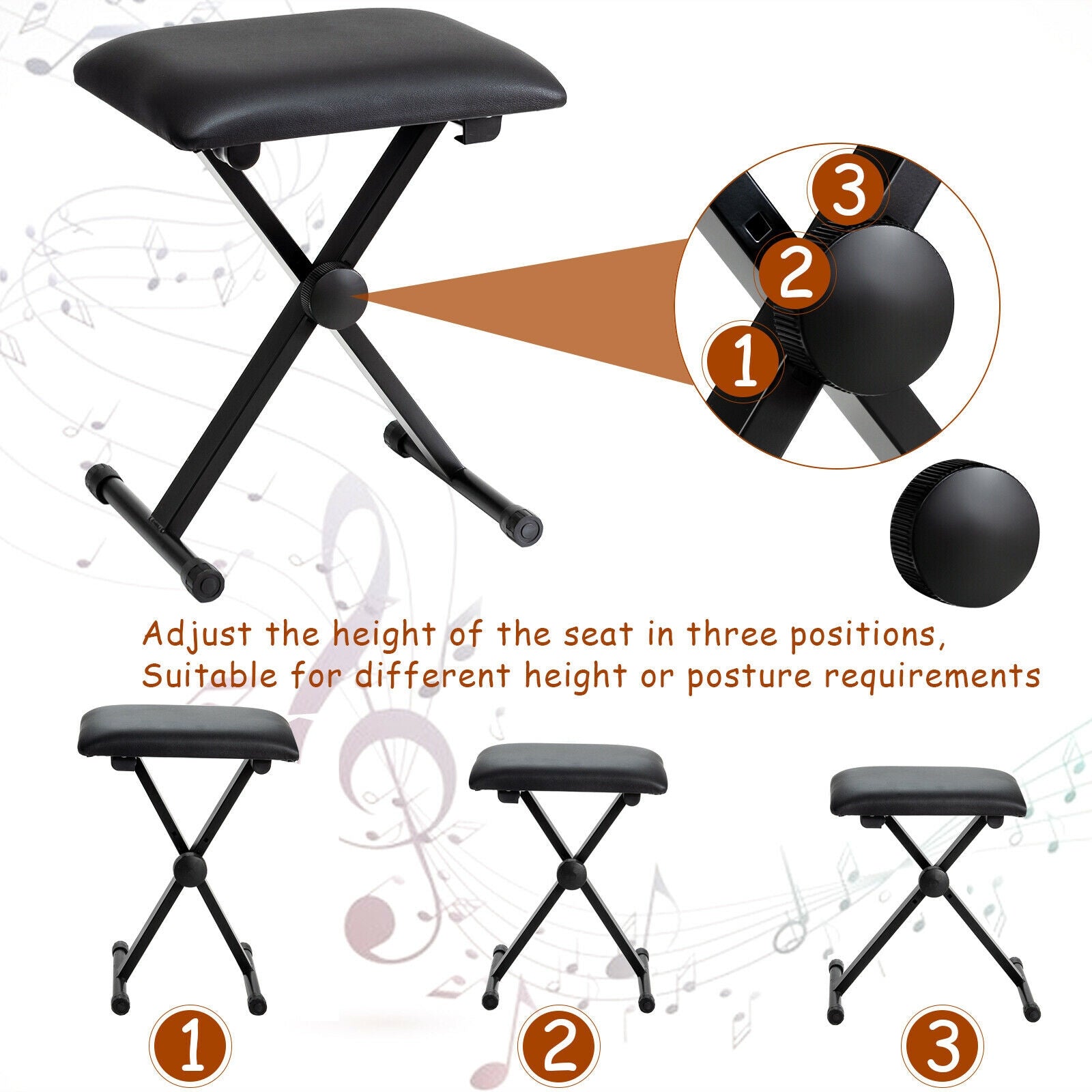 3
2
1

Adjust the height of the seat in three positions, Suitable for different height or posture requirements

1
2
3