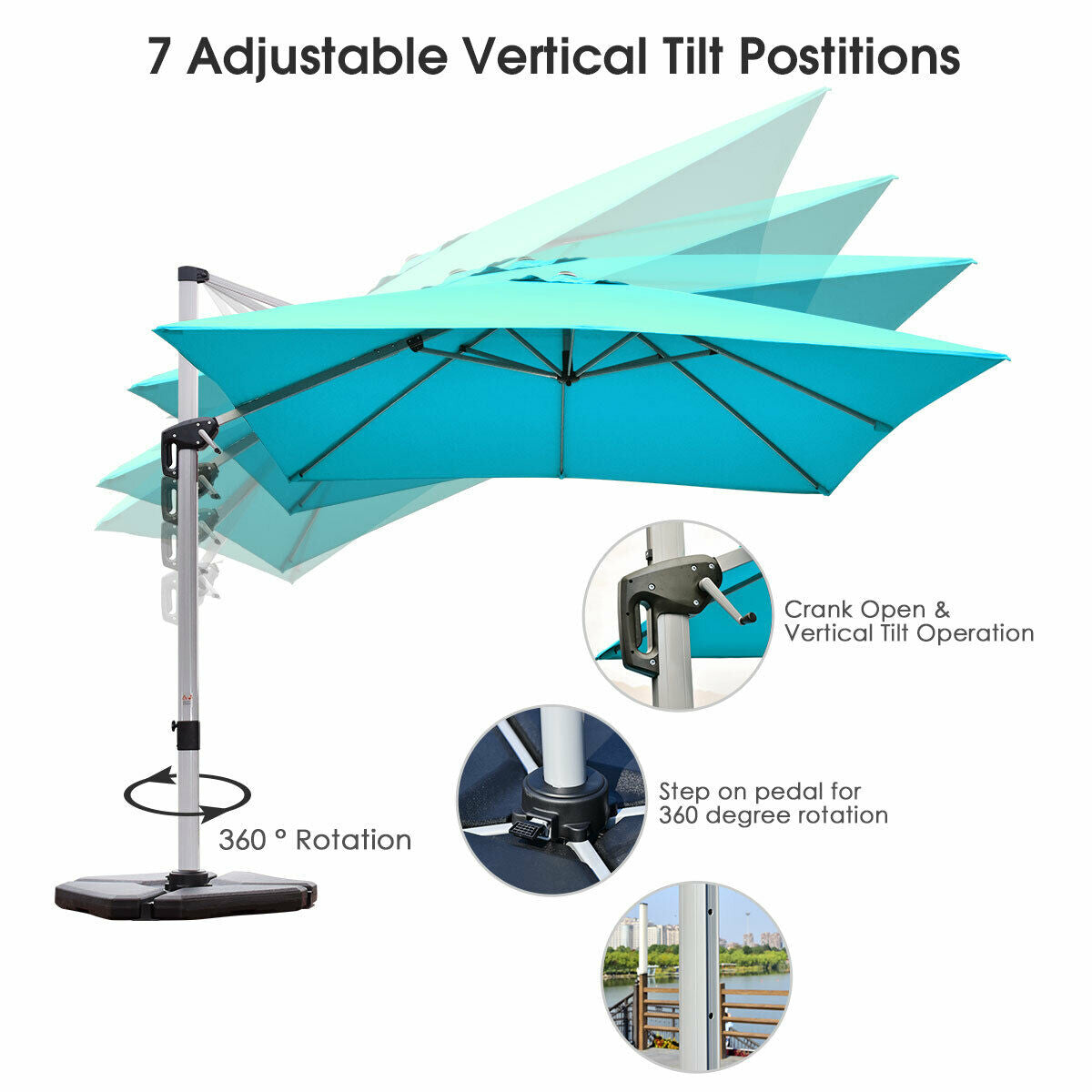 7 Adjustable Vertical Tilt Postitions

Crank Open &
Vertical Tilt Operation

Step on pedal for
360 degree rotation

360 ° Rotation