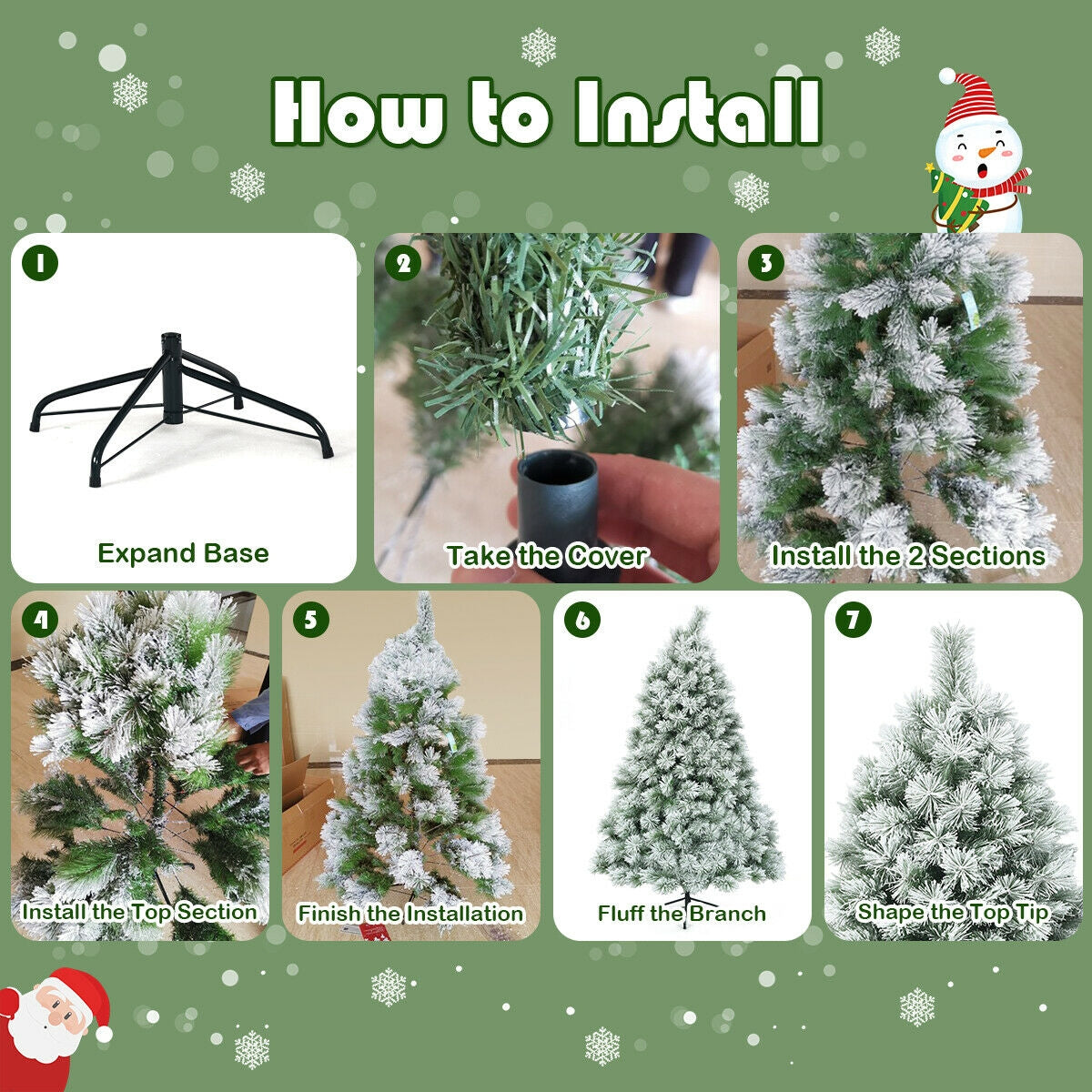 How to Install

1
Expand Base

2
Take the Cover

3
Install the 2 Sections

4
Install the Top Section

5
Finish the Installation

6
Fluff the Branch

7
Shape the Top Tip