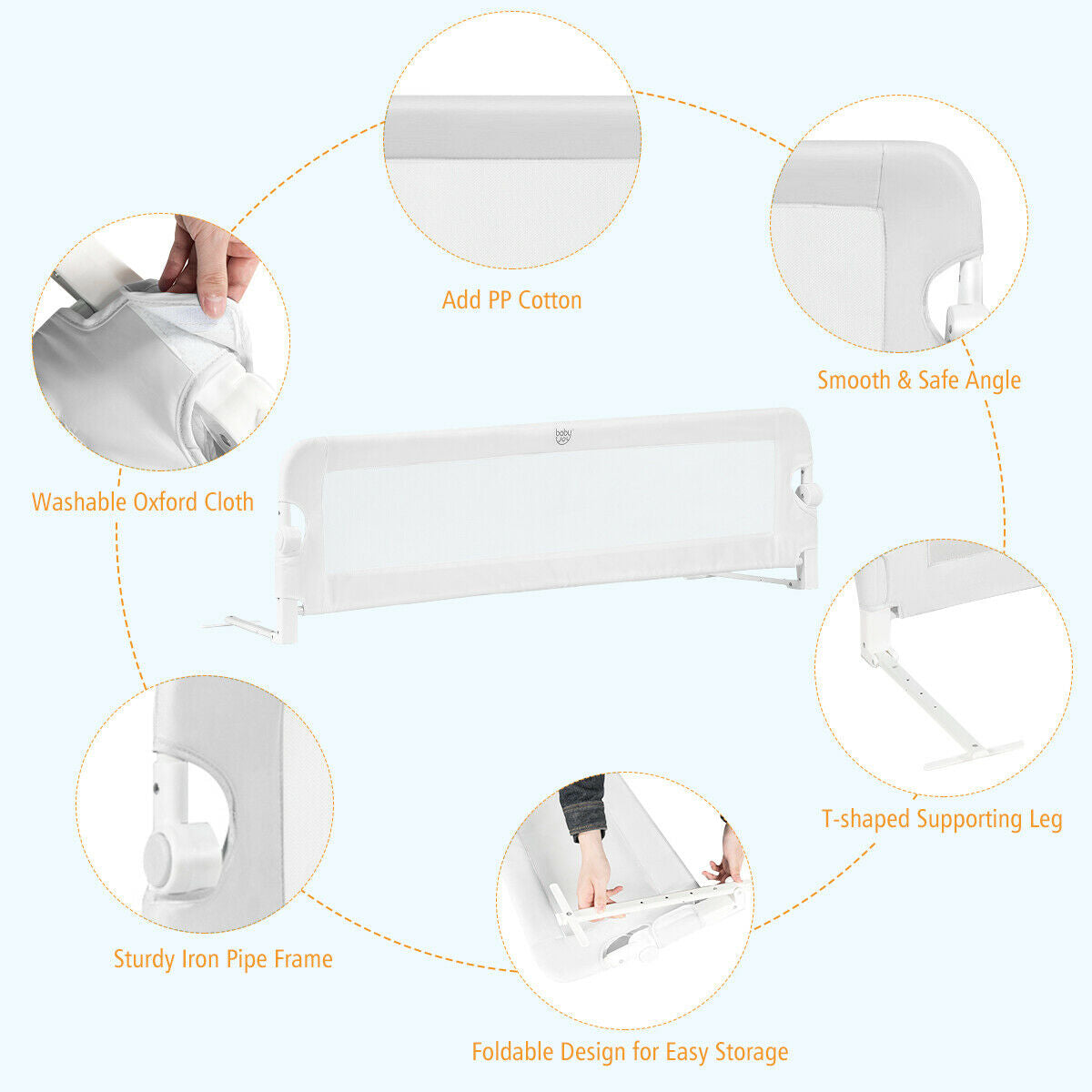 Add PP Cotton

Smooth & Safe Angle

Washable Oxford Cloth

baby joy

T-shaped Supporting Leg

Sturdy Iron Pipe Frame

Foldable Design for Easy Storage