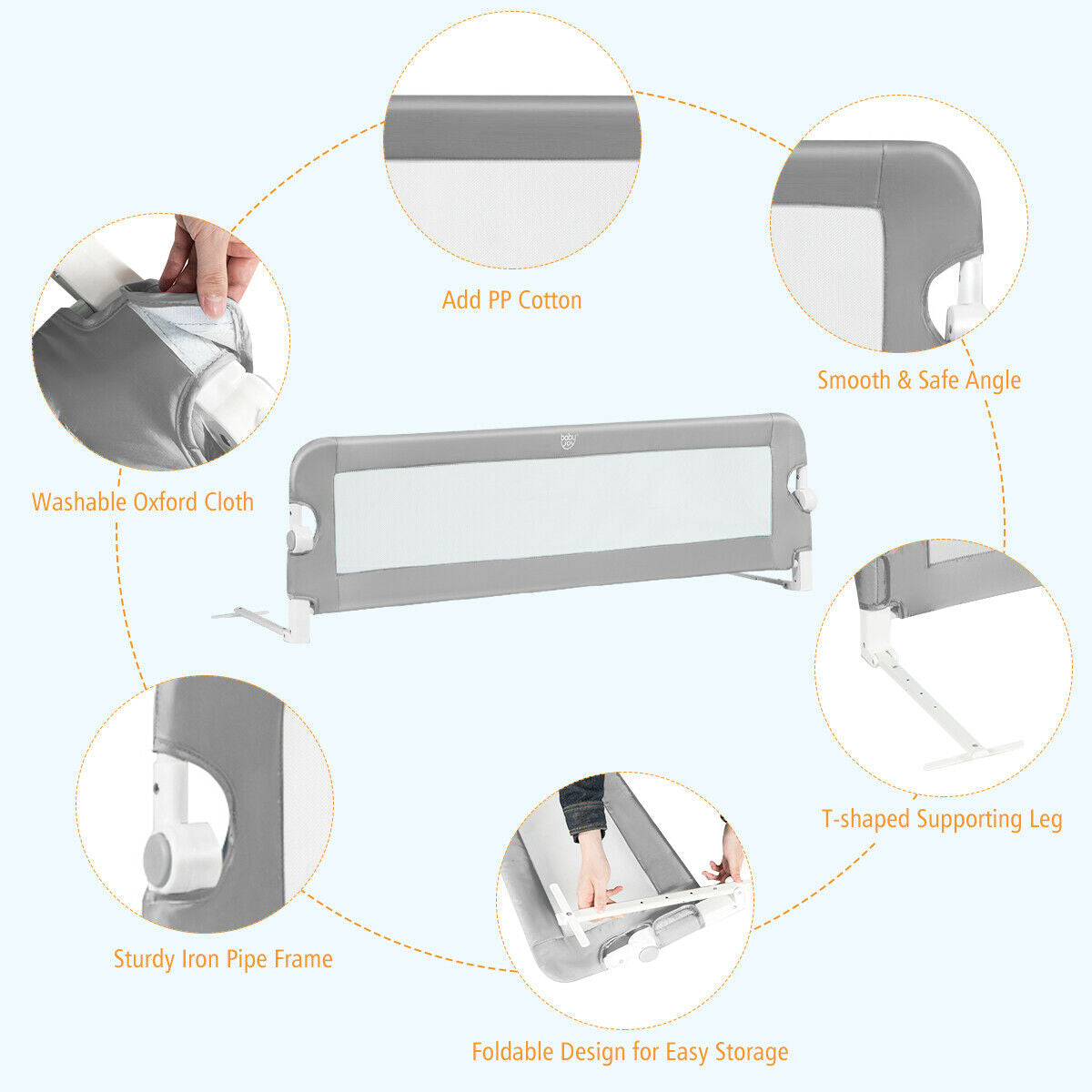 Add PP Cotton

Smooth & Safe Angle

Washable Oxford Cloth

baby joy

T-shaped Supporting Leg

Sturdy Iron Pipe Frame

Foldable Design for Easy Storage