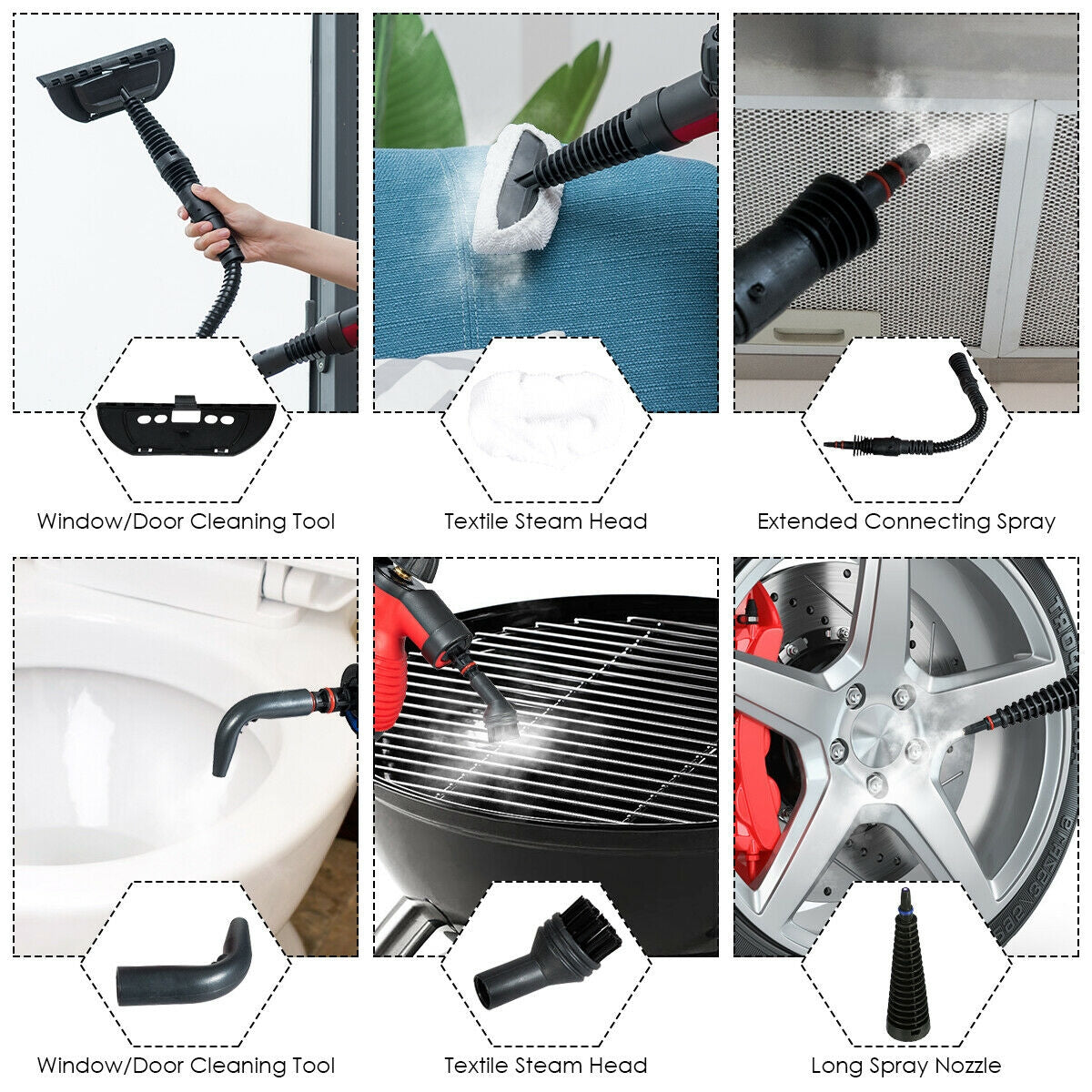 Window/Door Cleaning Tool

Textile Steam Head

Extended Connecting Spray

Window/Door Cleaning Tool

Textile Steam Head

Long Spray Nozzle