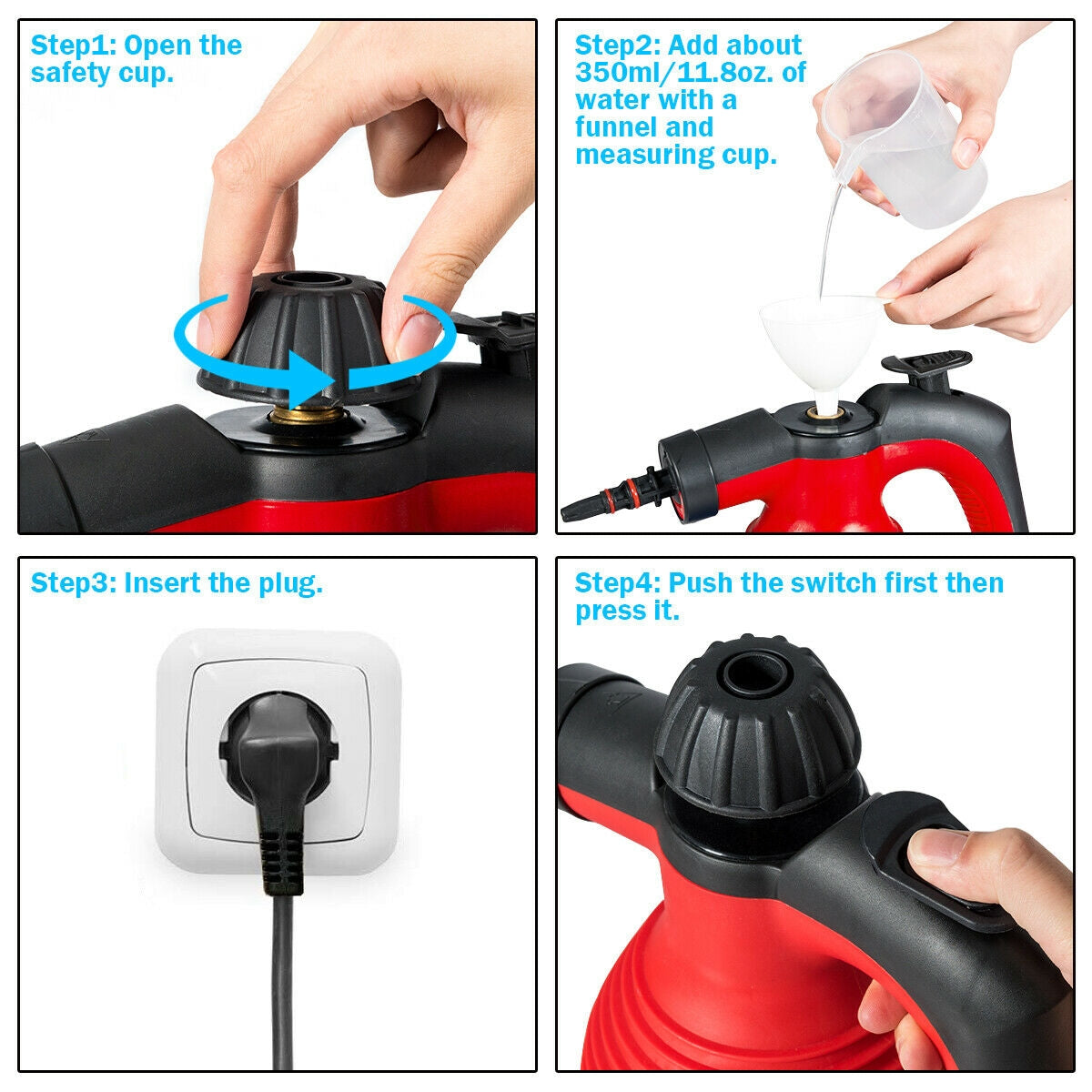 Step1: Open the safety cup.

Step2: Add about 350ml/11.8oz. of water with a funnel and measuring cup.

Step3: Insert the plug.

Step4: Push the switch first then press it.