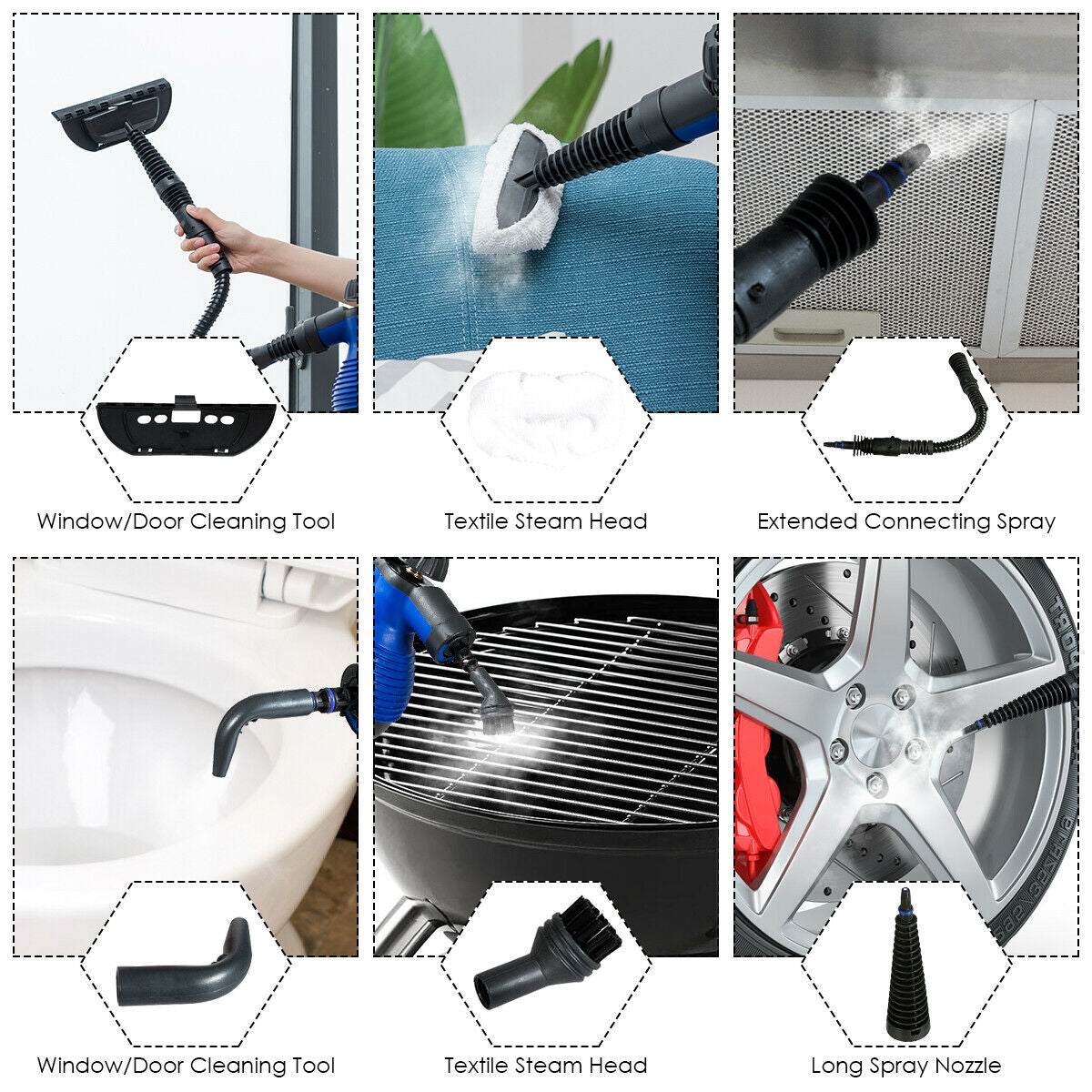 Window/Door Cleaning Tool

Textile Steam Head

Extended Connecting Spray

Window/Door Cleaning Tool

Textile Steam Head

Long Spray Nozzle