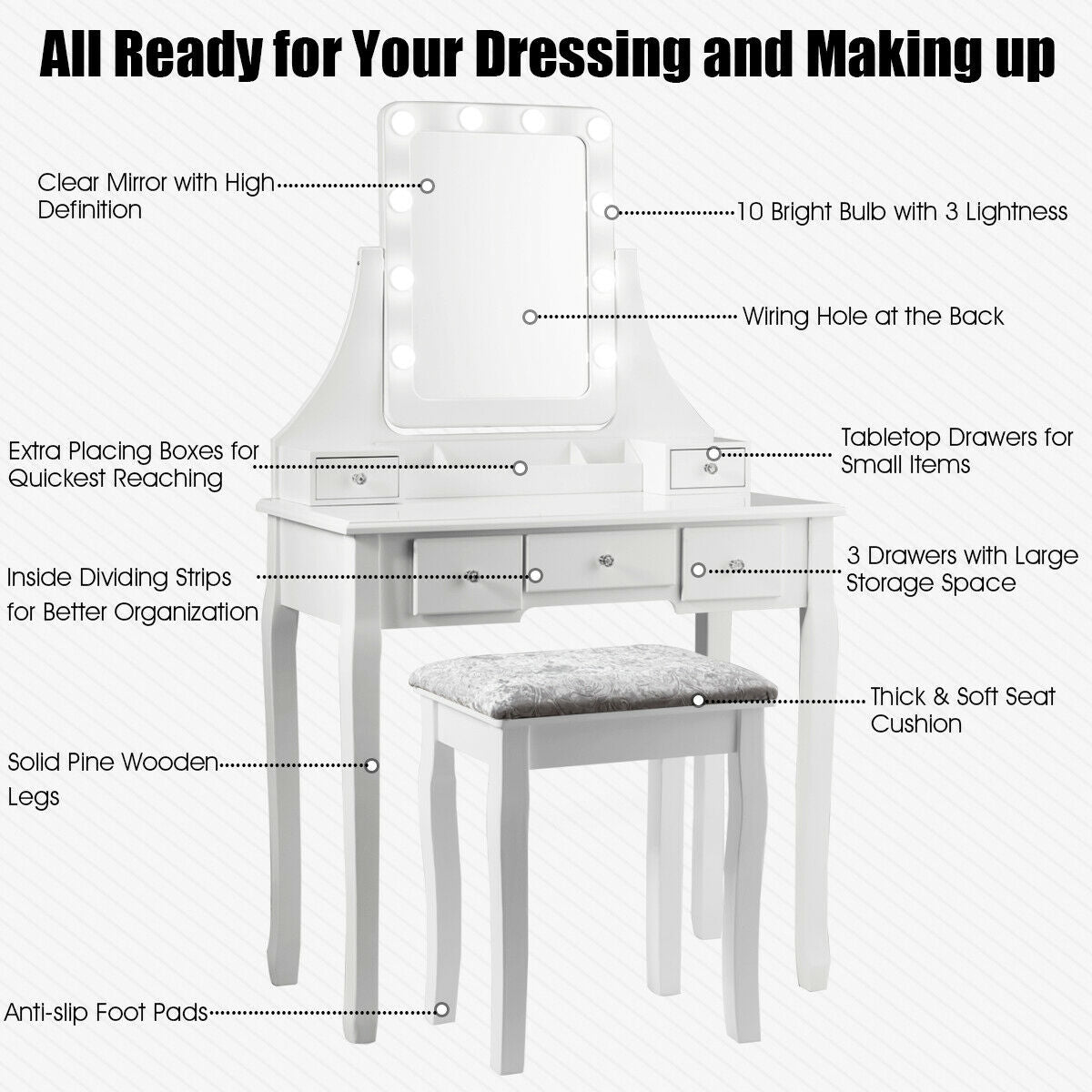 All Ready for Your Dressing and Making up

Clear Mirror with High Definition

10 Bright Bulb with 3 Lightness

Wiring Hole at the Back

Extra Placing Boxes for Quickest Reaching

Tabletop Drawers for Small Items

Inside Dividing Strips for Better Organization

3 Drawers with Large Storage Space

Thick & Soft Seat Cushion

Solid Pine Wooden Legs

Anti-slip Foot Pads