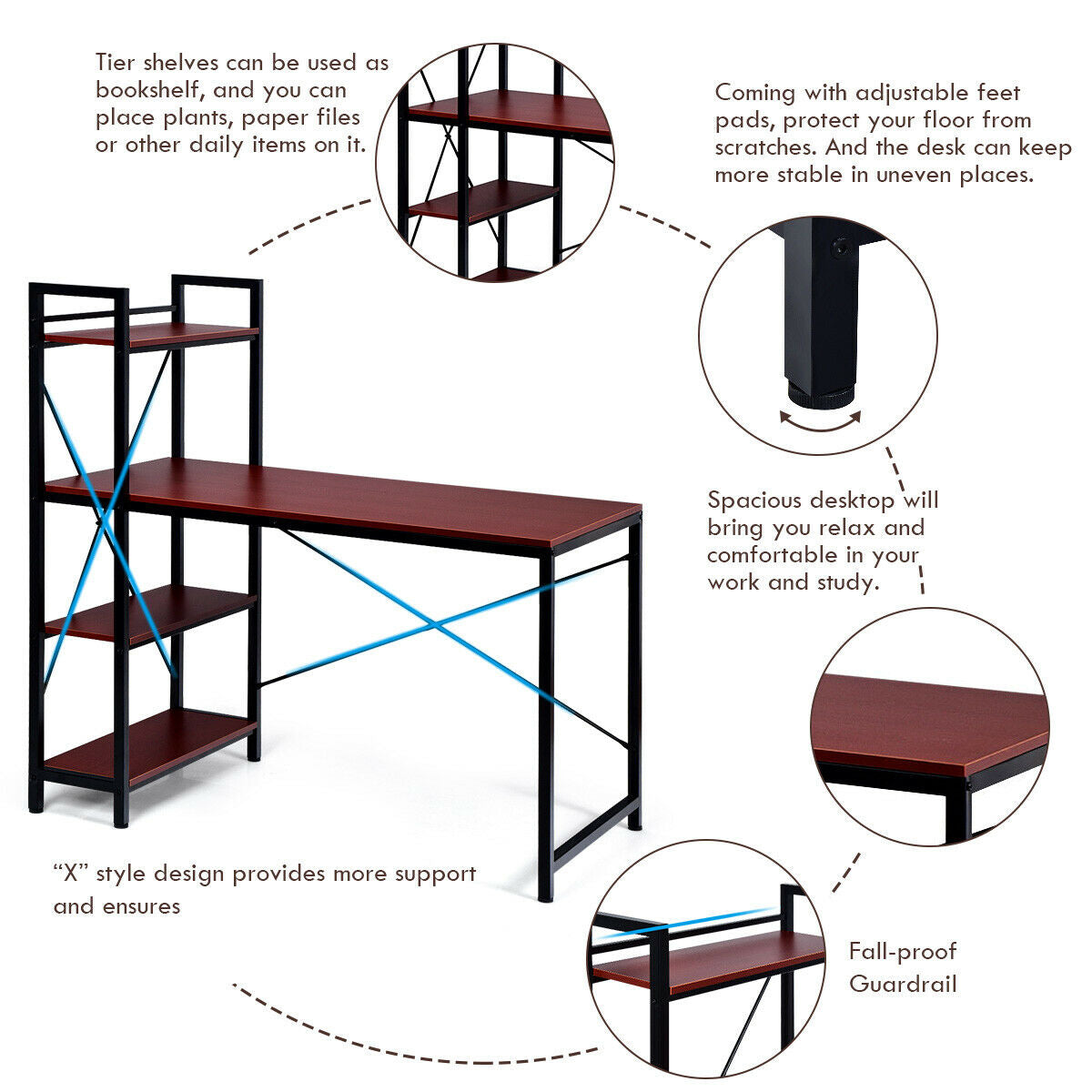 Tier shelves can be used as bookshelf, and you can place plants, paper files or other daily items on it.

Coming with adjustable feet pads, protect your floor from scratches. And the desk can keep more stable in uneven places.

Spacious desktop will bring you relax and comfortable in your work and study.

“X” style design provides more support and ensures

Fall-proof Guardrail