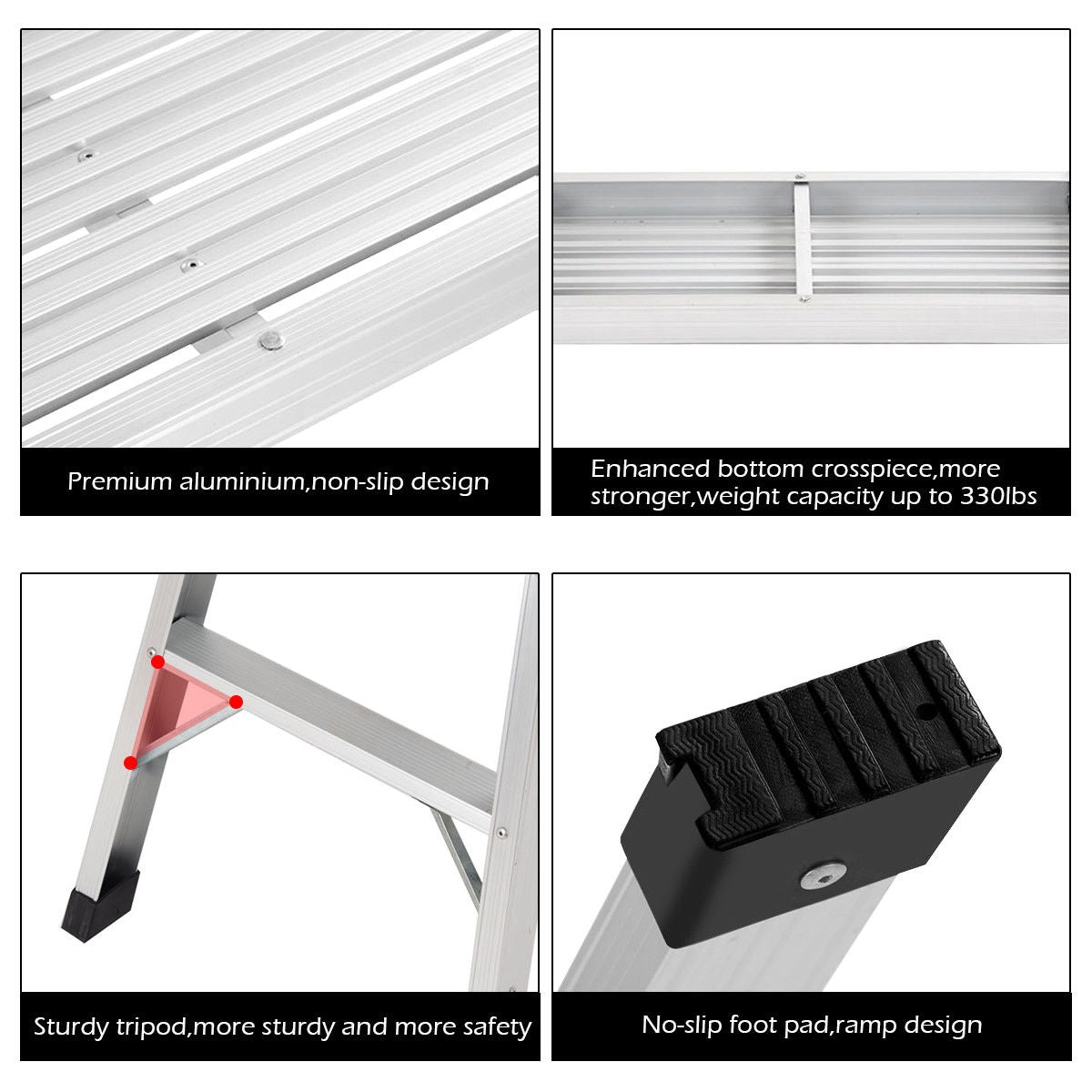 Premium aluminium,non-slip design

Enhanced bottom crosspiece,more stronger,weight capacity up to 330lbs

Sturdy tripod,more sturdy and more safety

No-slip foot pad,ramp design