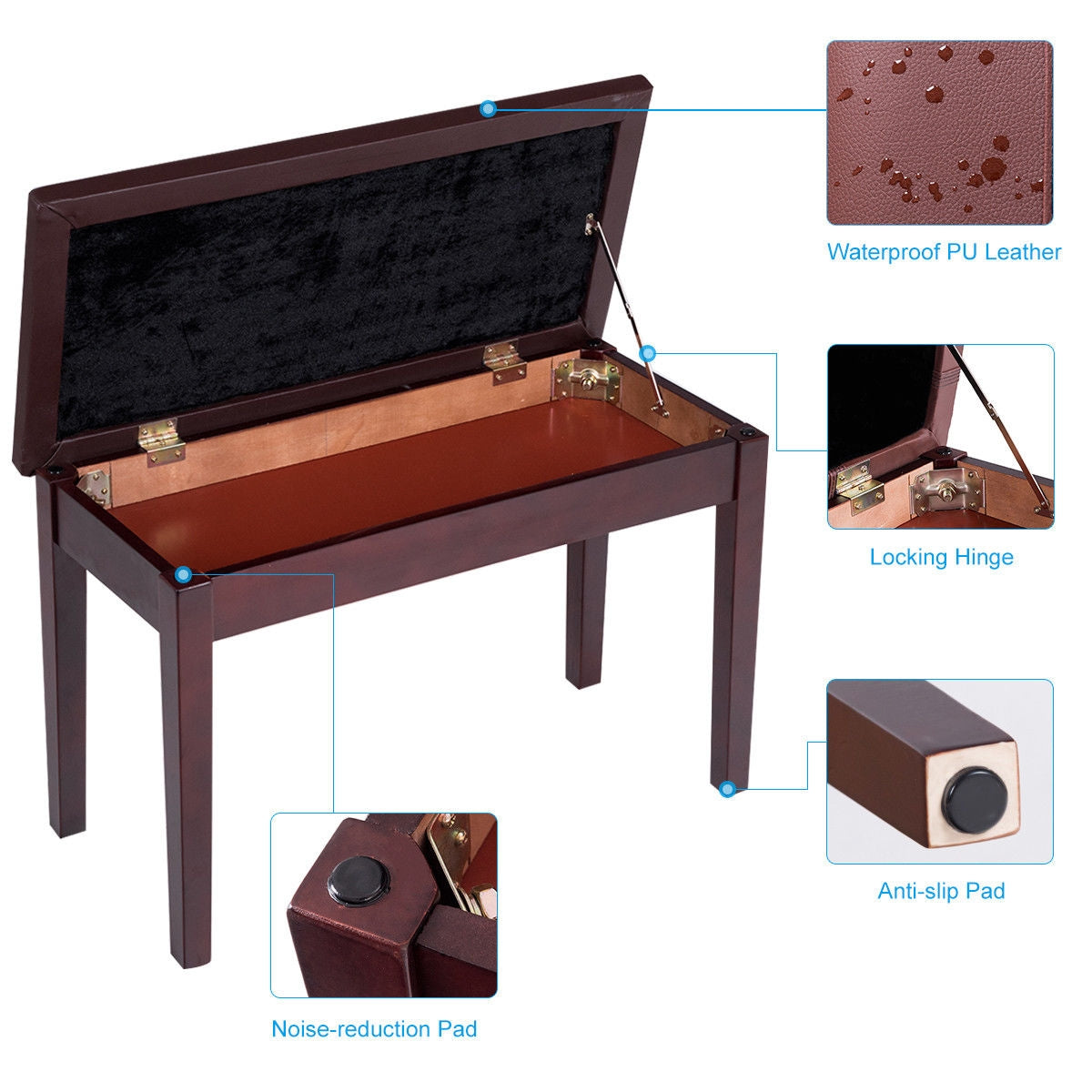 Waterproof PU Leather

Locking Hinge

Anti-slip Pad

Noise-reduction Pad