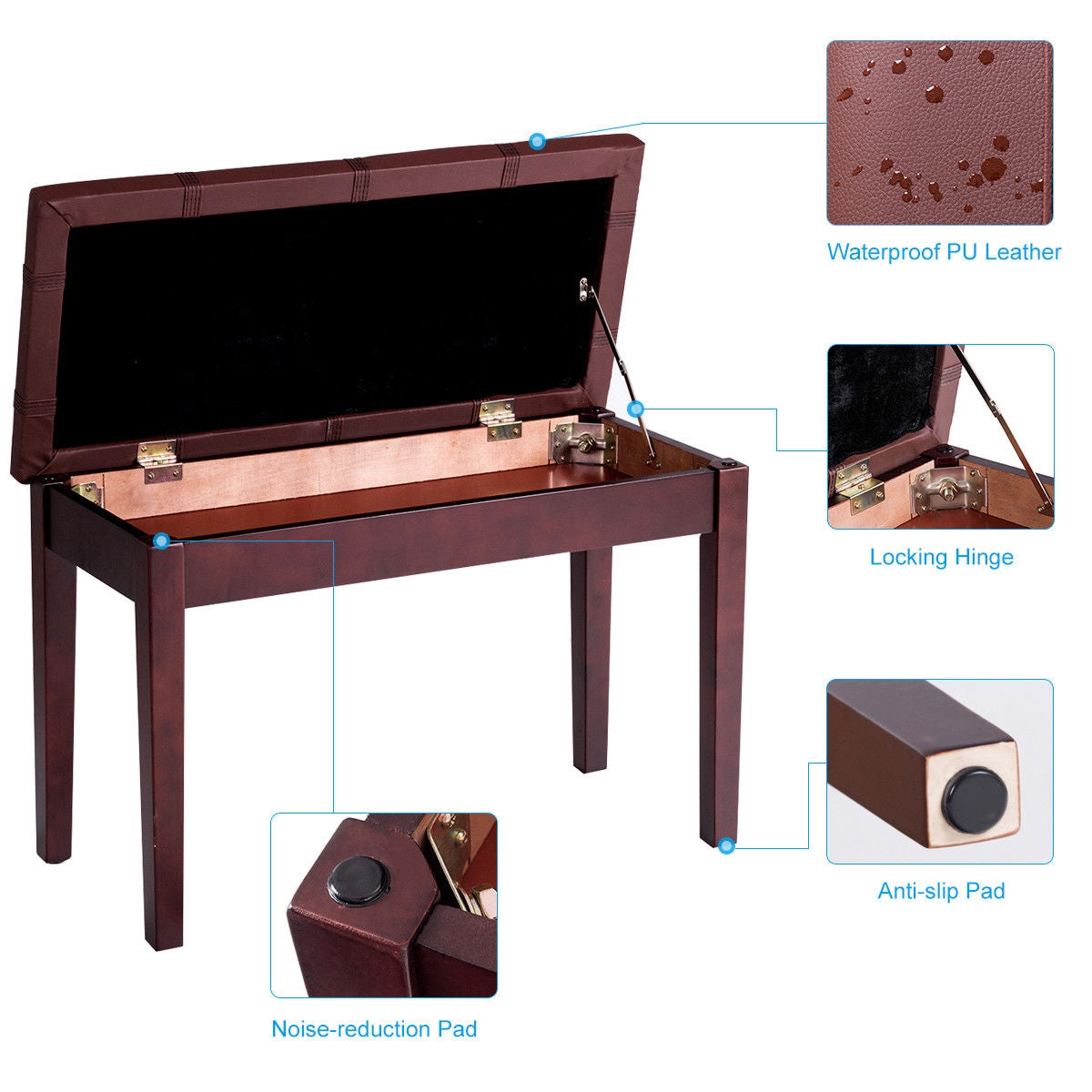 Waterproof PU Leather

Locking Hinge

Anti-slip Pad

Noise-reduction Pad