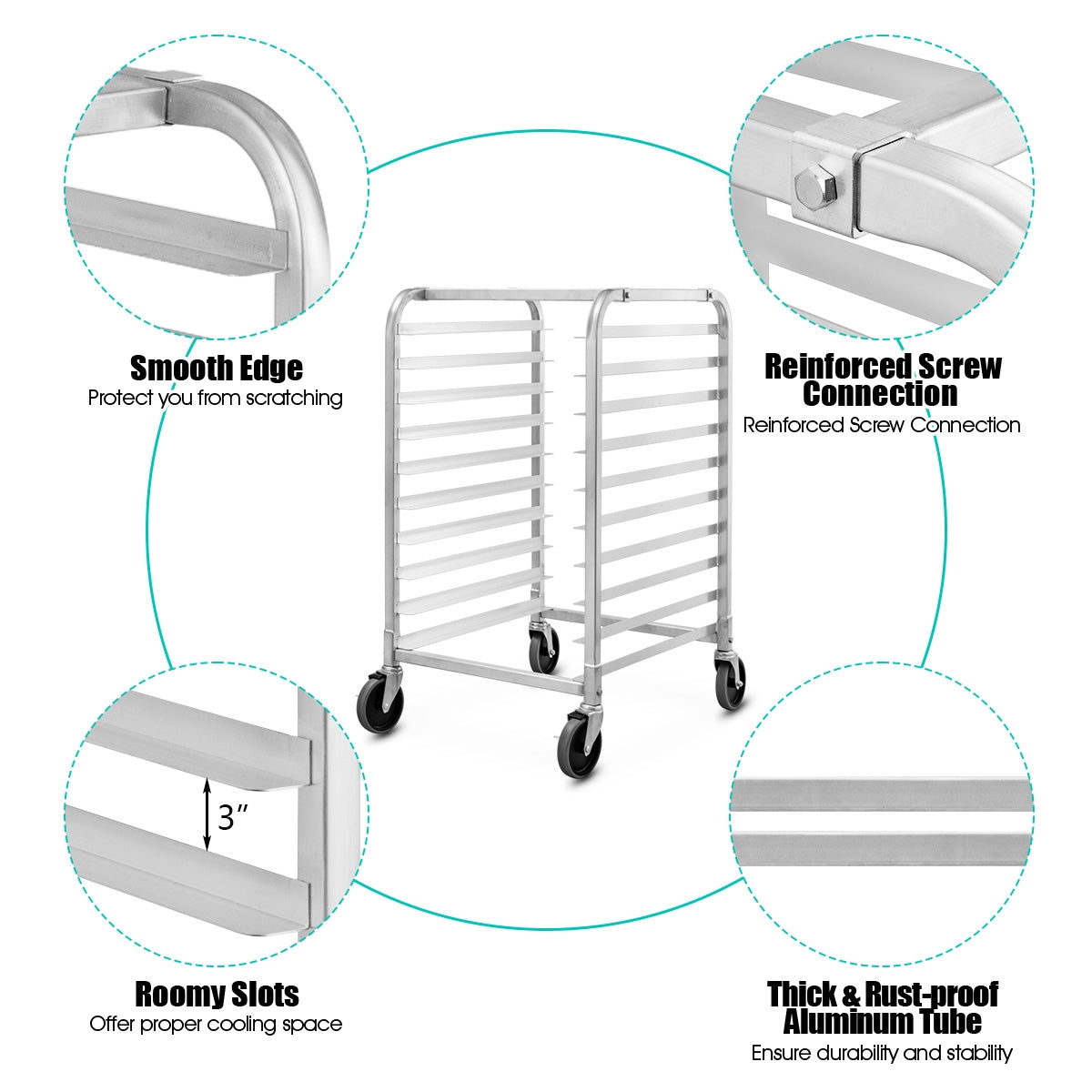 Smooth Edge
Protect you from scratching

Reinforced Screw Connection
Reinforced Screw Connection

3″

Roomy Slots
Offer proper cooling space

Thick & Rust-proof Aluminum Tube
Ensure durability and stability