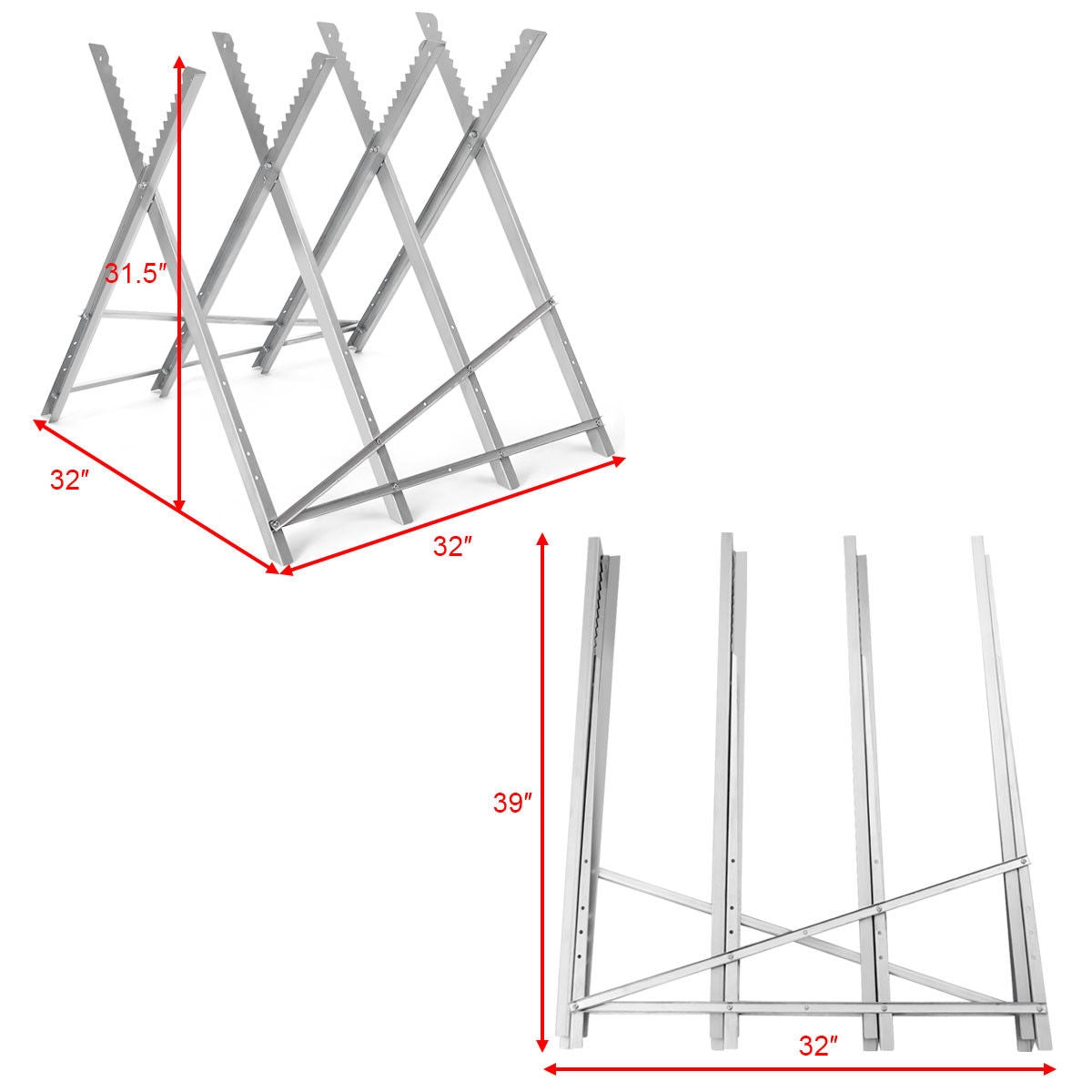 31.5″

32″

32″

39″

32″