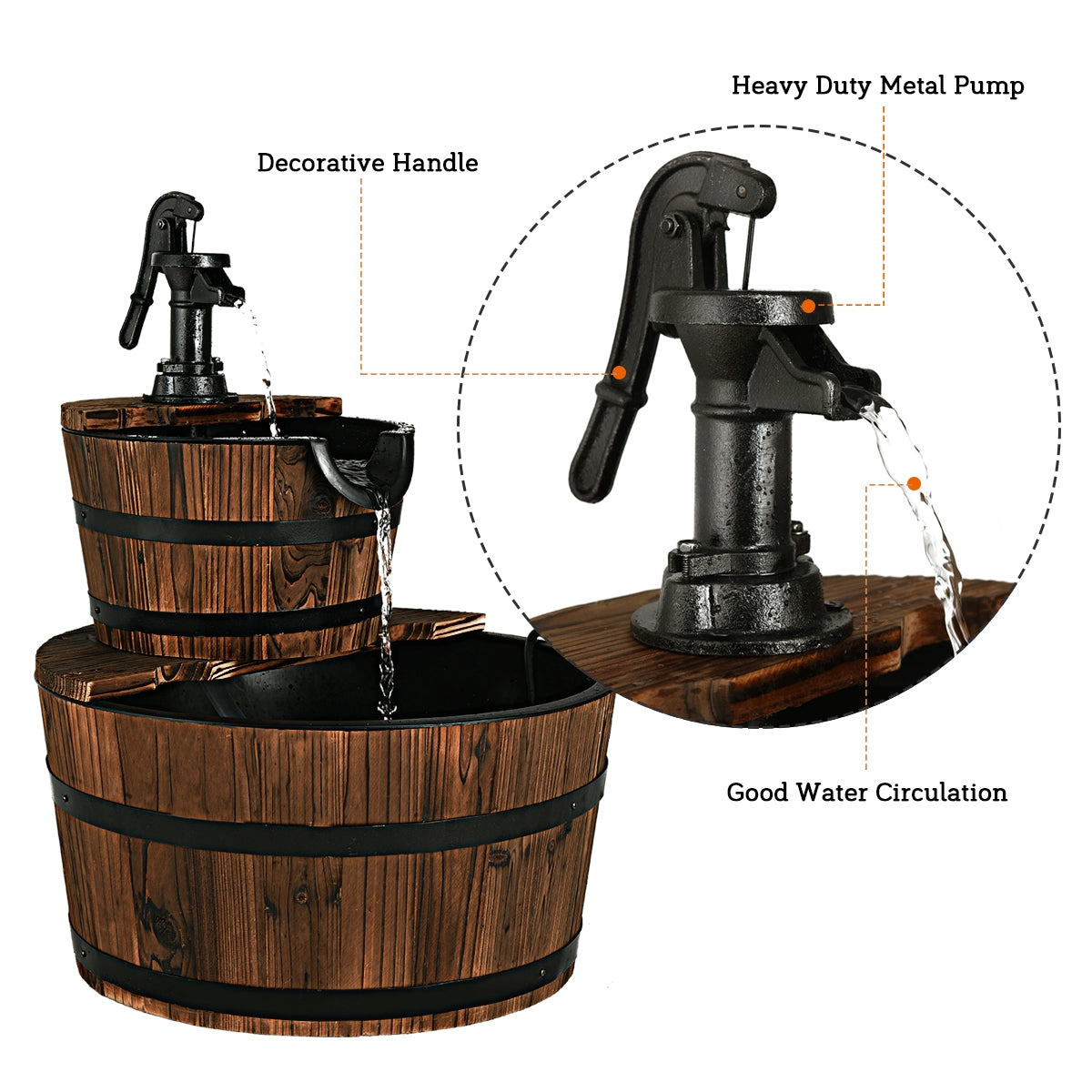 Heavy Duty Metal Pump

Decorative Handle

Good Water Circulation