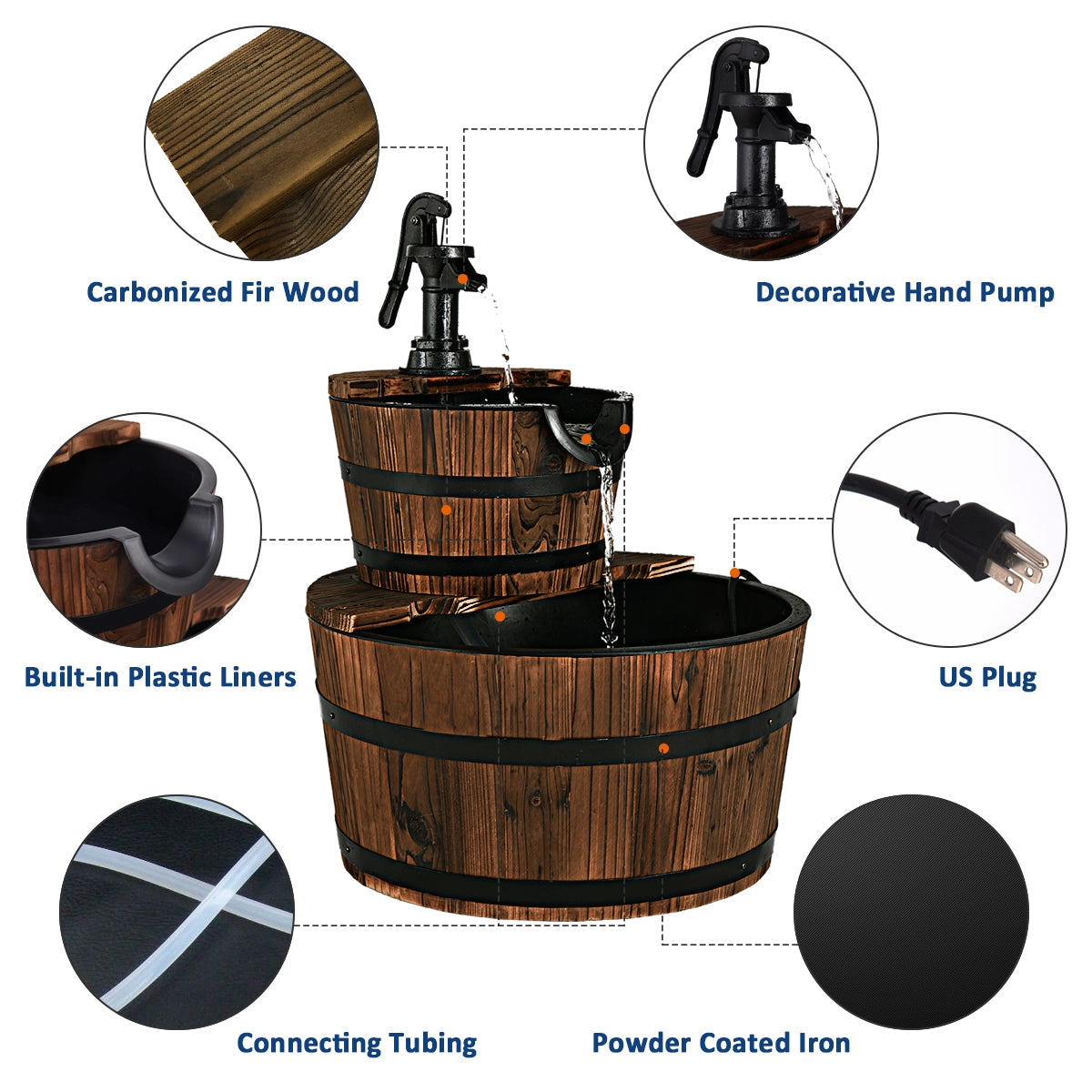 Carbonized Fir Wood

Decorative Hand Pump

Built-in Plastic Liners

US Plug

Connecting Tubing

Powder Coated Iron