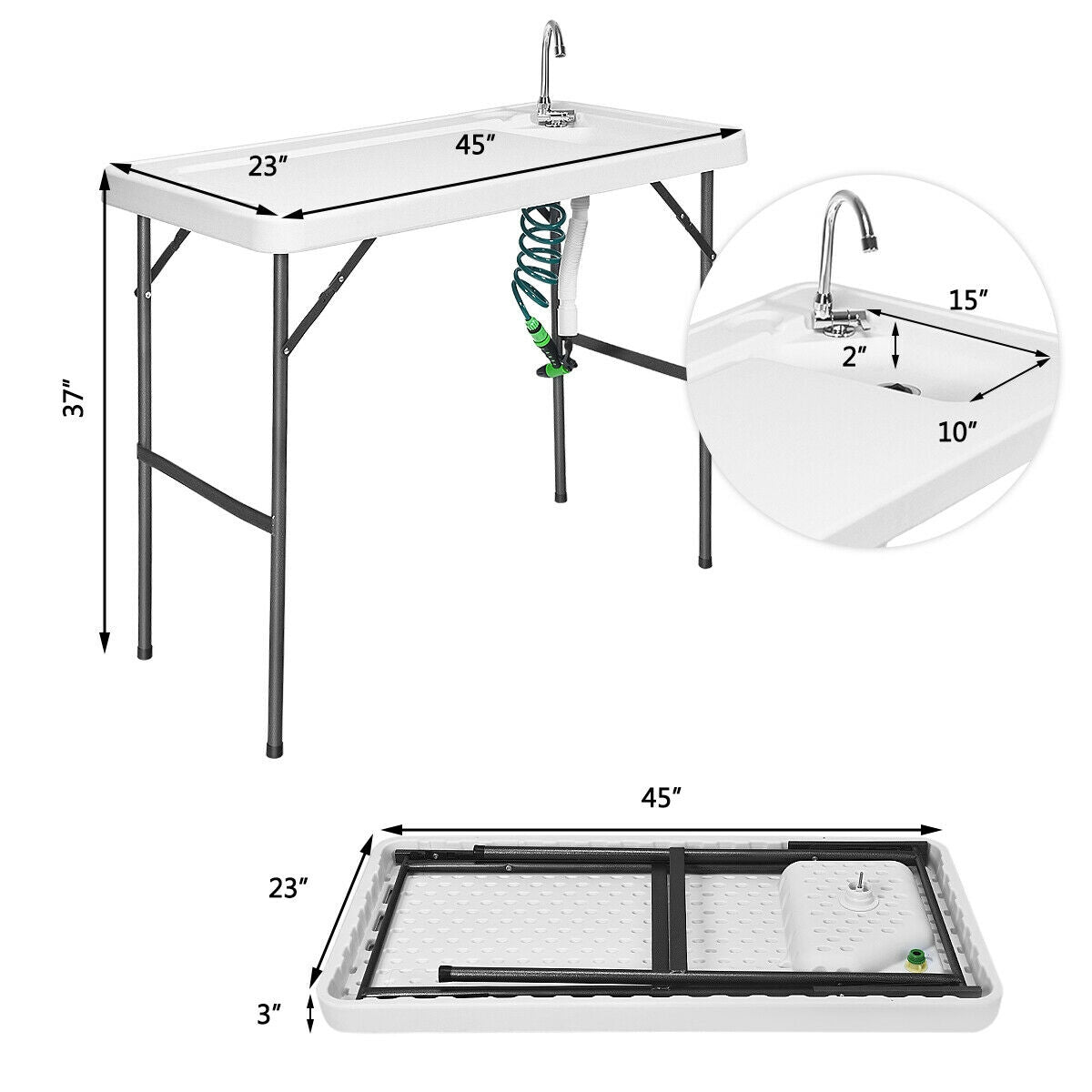 23″

45″

37″

15″

2″

10″

45″

23″

3″