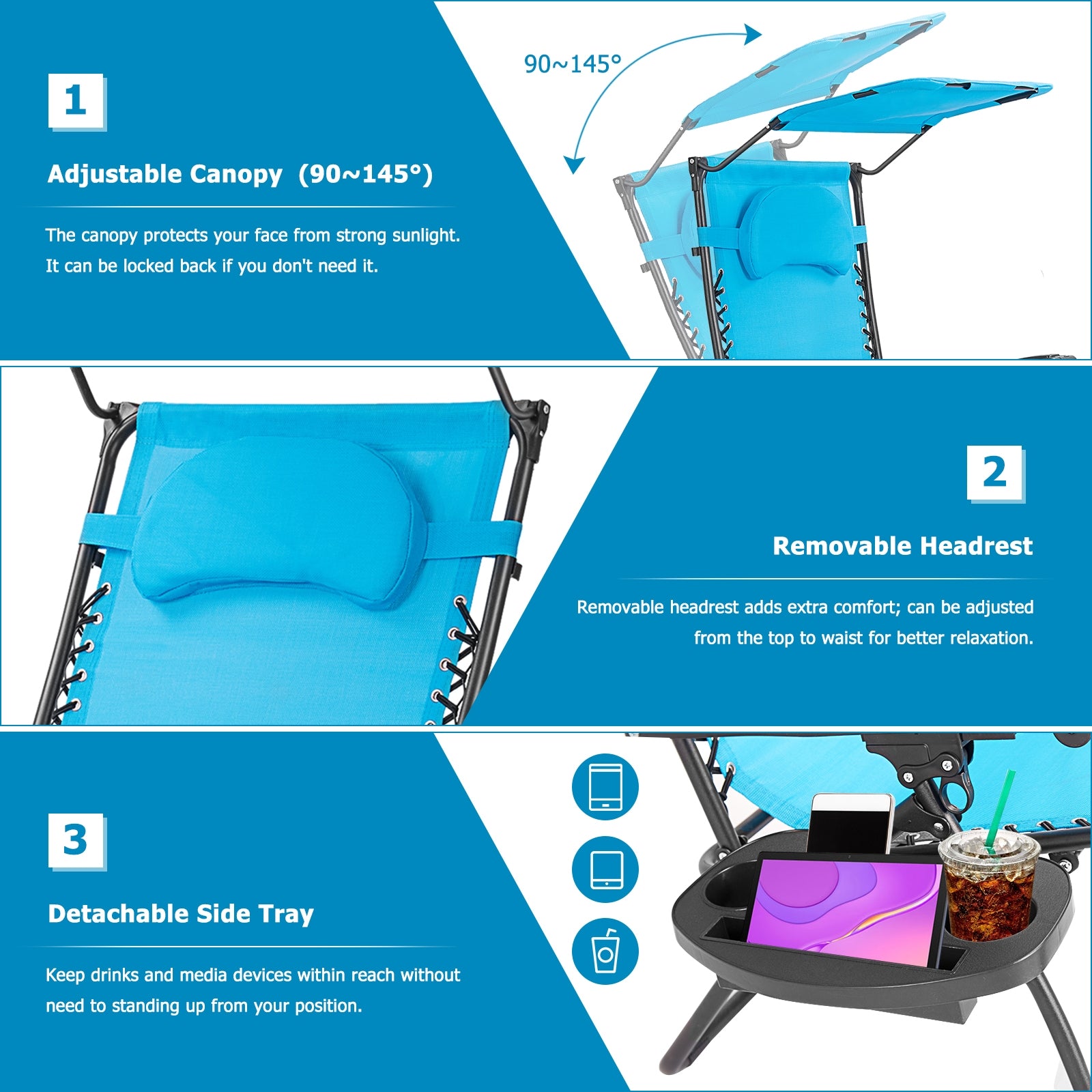 1

Adjustable Canopy (90~145°)

The canopy protects your face from strong sunlight. It can be locked back if you don't need it.

90~145°

2

Removable Headrest

Removable headrest adds extra comfort; can be adjusted from the top to waist for better relaxation.

3

Detachable Side Tray

Keep drinks and media devices within reach without need to standing up from your position.