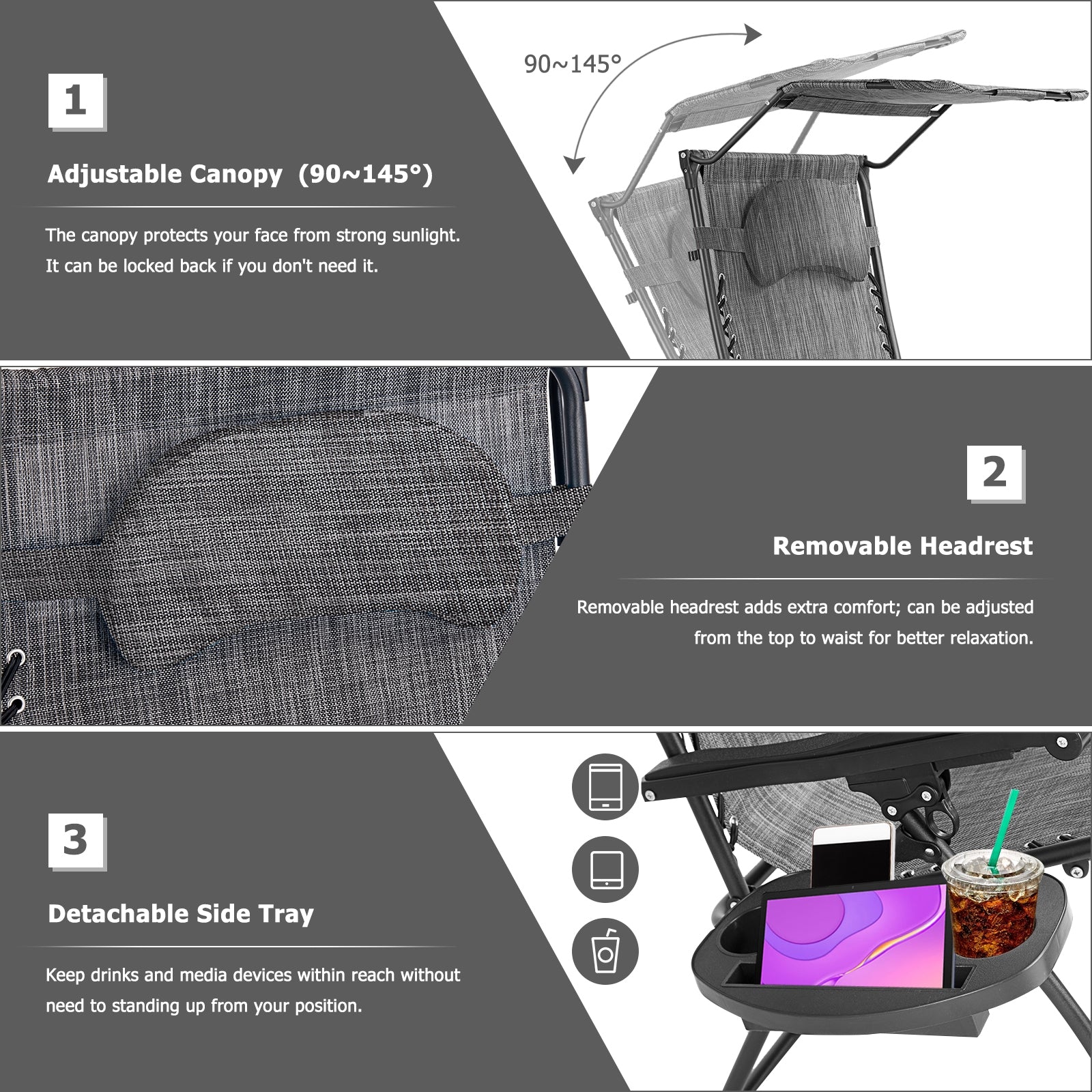 1

Adjustable Canopy (90~145°)

The canopy protects your face from strong sunlight. It can be locked back if you don't need it.

90~145°

2

Removable Headrest

Removable headrest adds extra comfort; can be adjusted from the top to waist for better relaxation.

3

Detachable Side Tray

Keep drinks and media devices within reach without need to standing up from your position.