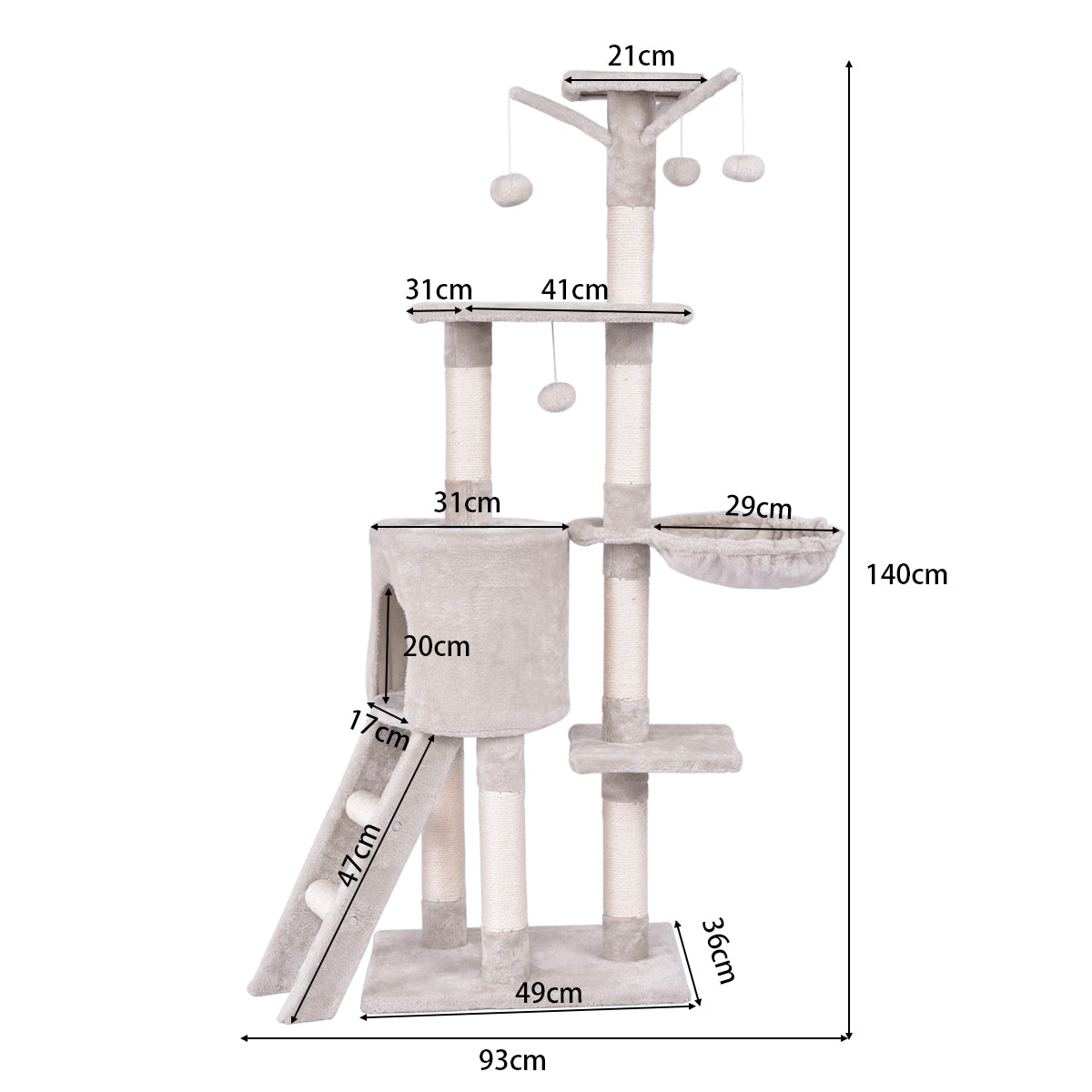 21cm

31cm
41cm

31cm
29cm

140cm

20cm

17cm

47cm

36cm

49cm

93cm