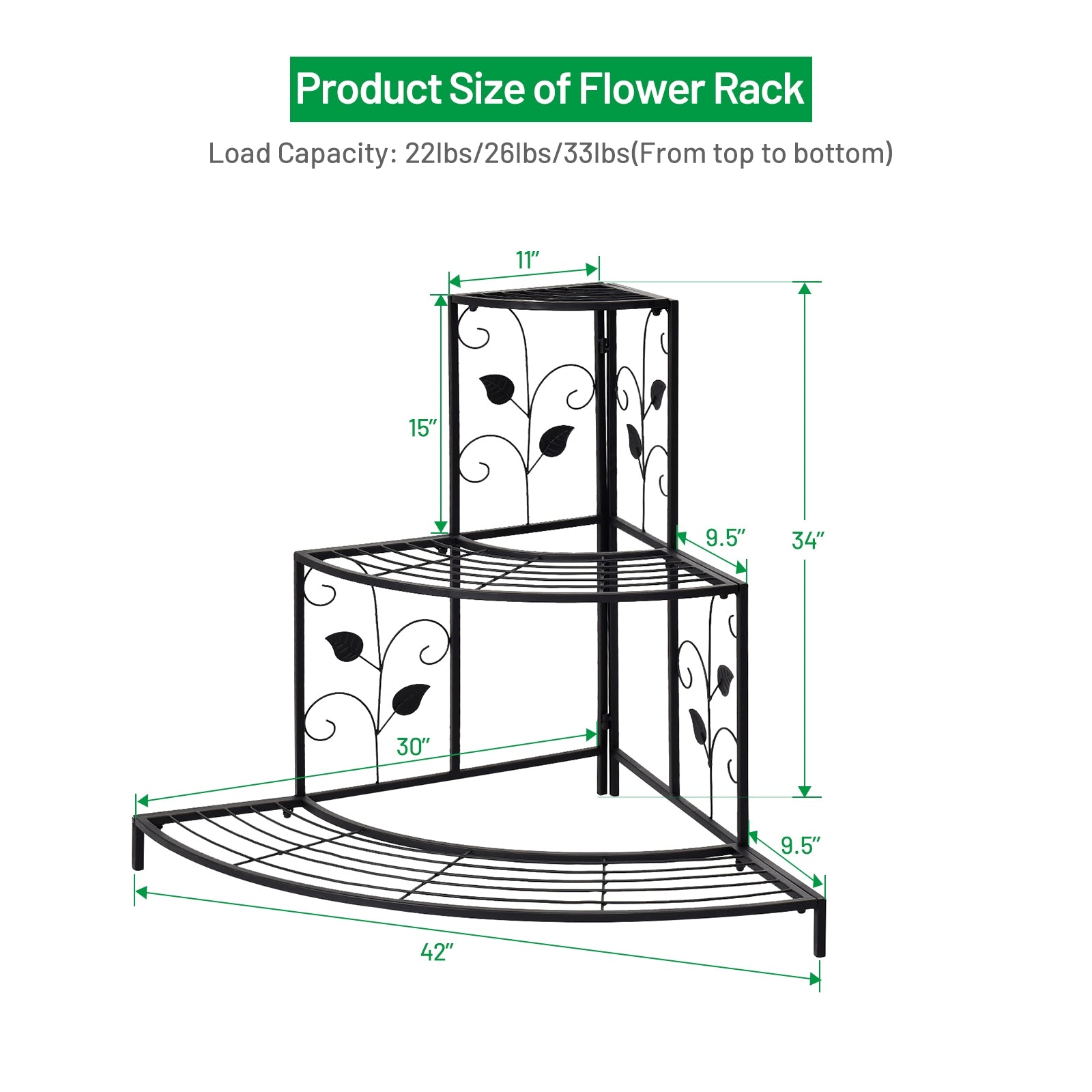 Product Size of Flower Rack

Load Capacity: 22lbs/26lbs/33lbs(From top to bottom)

11″

15″

9.5″

34″

30″

9.5″

42″