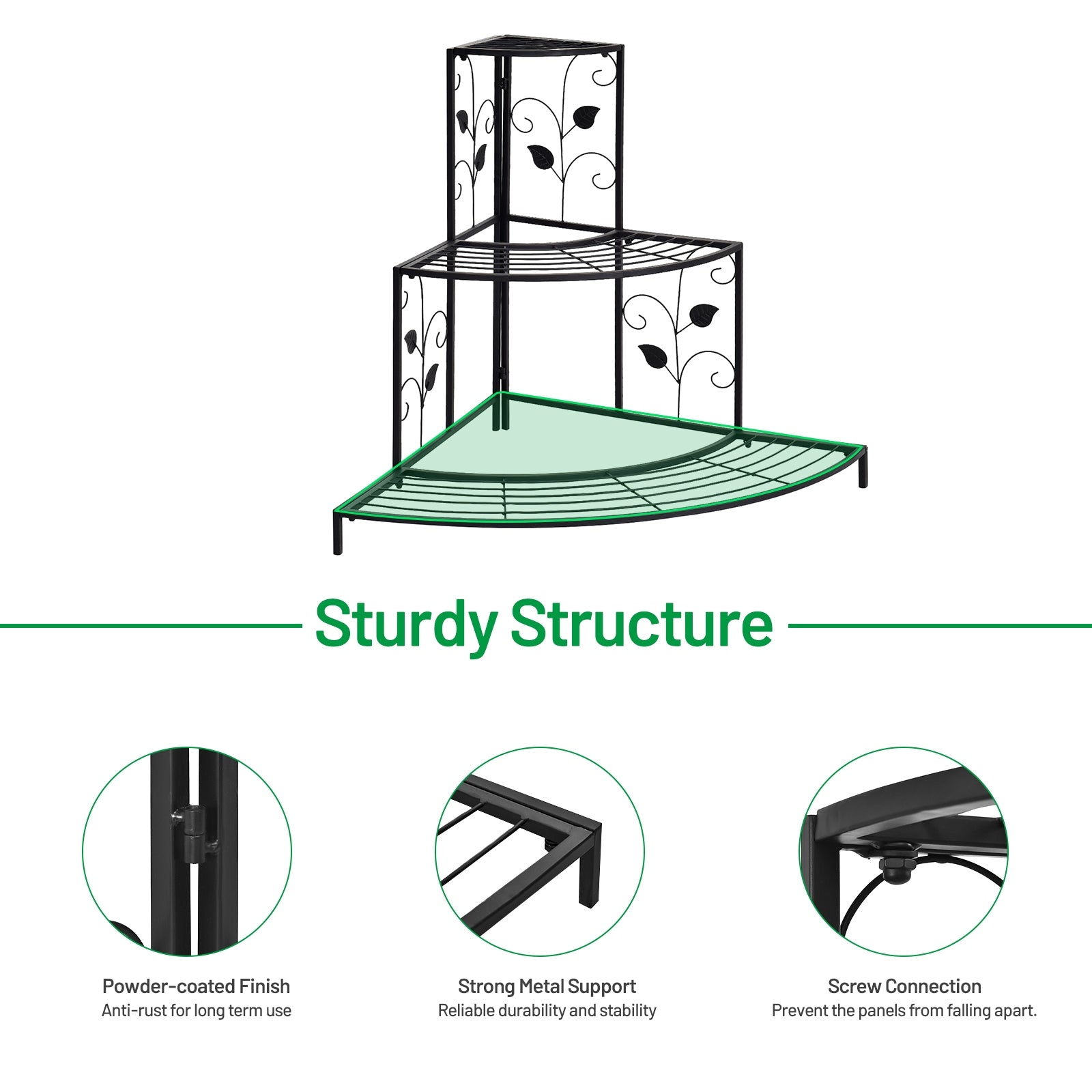 Sturdy Structure

Powder-coated Finish
Anti-rust for long term use

Strong Metal Support
Reliable durability and stability

Screw Connection
Prevent the panels from falling apart.