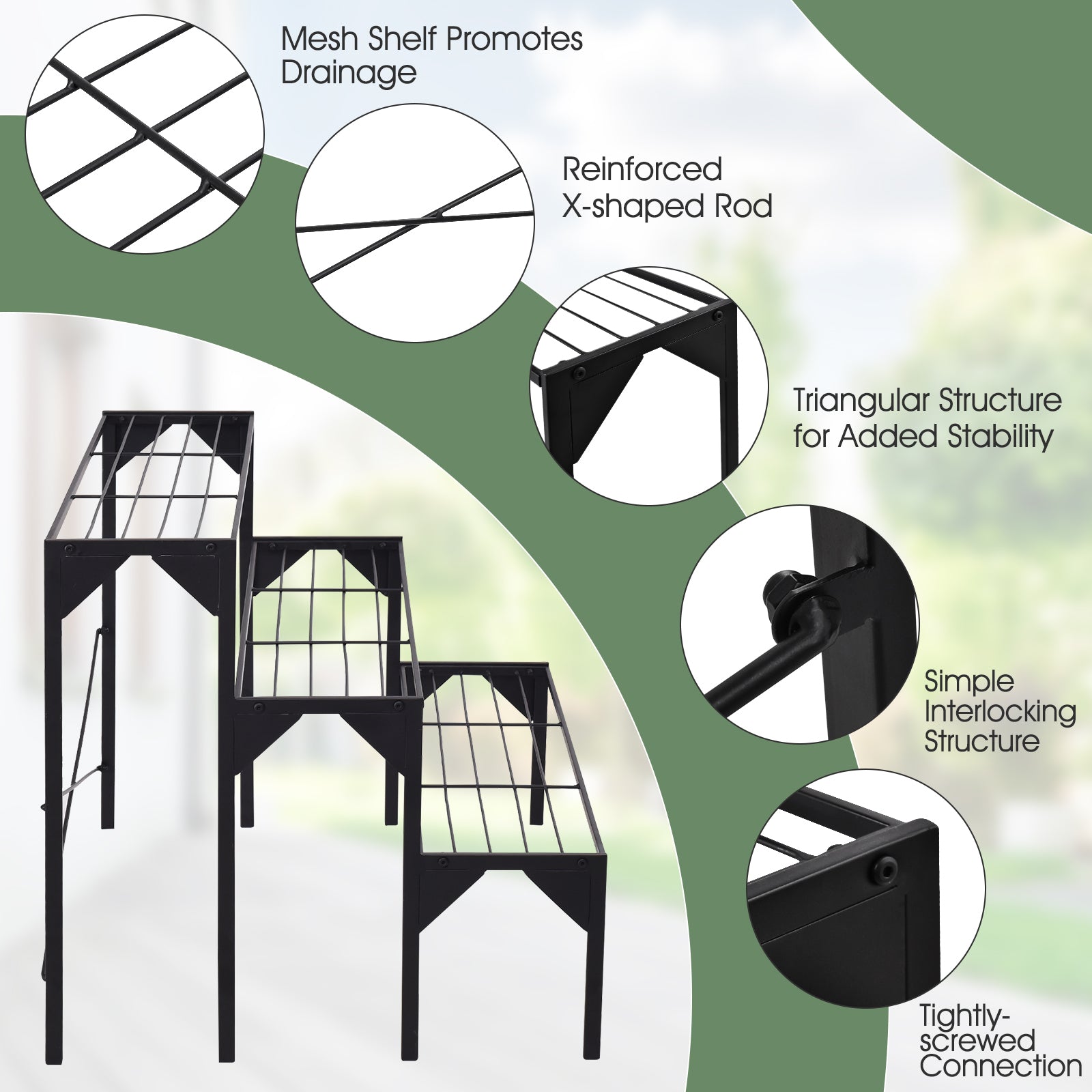 Mesh Shelf Promotes Drainage

Reinforced X-shaped Rod

Triangular Structure for Added Stability

Simple Interlocking Structure

Tightly-screwed Connection