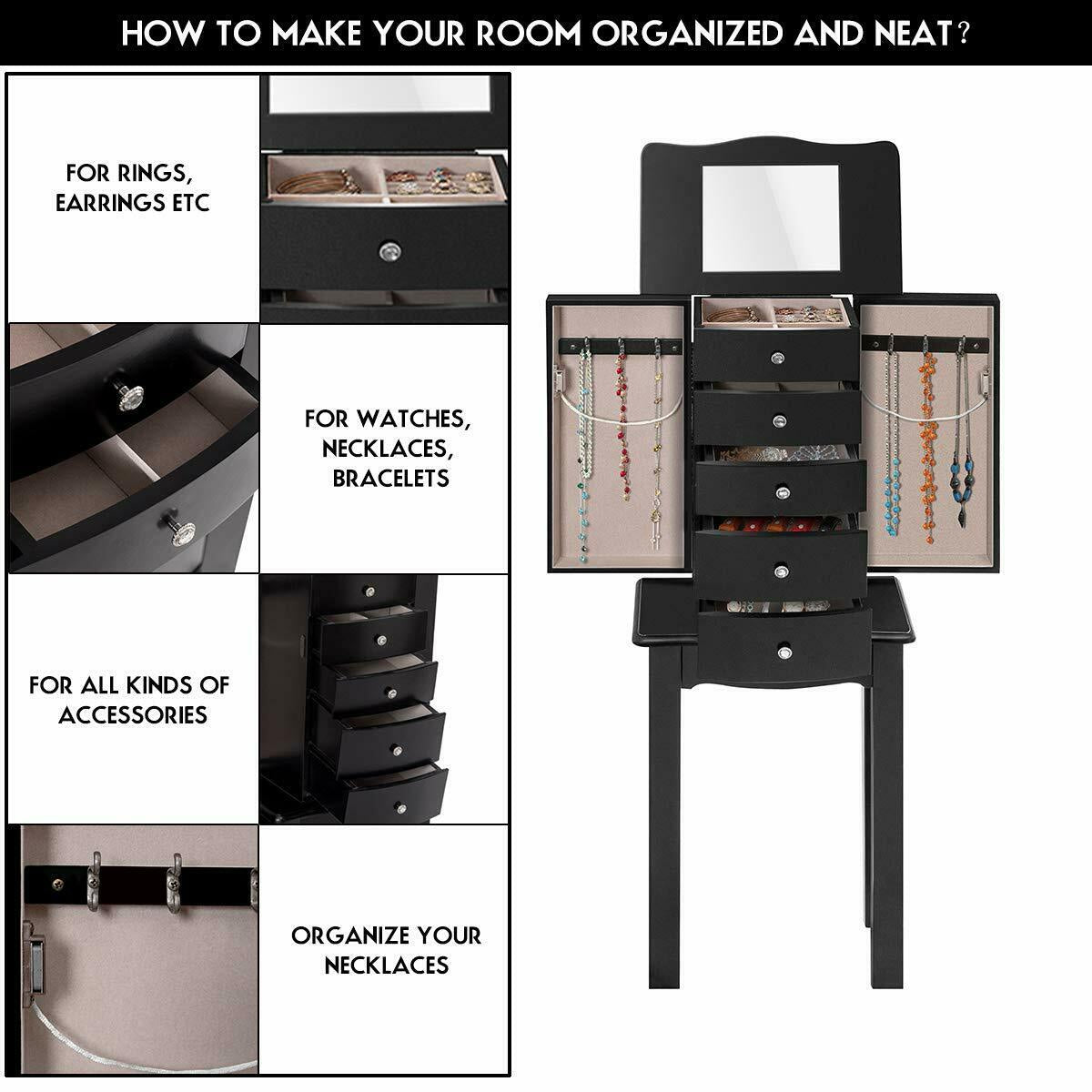 HOW TO MAKE YOUR ROOM ORGANIZED AND NEAT?

FOR RINGS, EARRINGS ETC

FOR WATCHES, NECKLACES, BRACELETS

FOR ALL KINDS OF ACCESSORIES

ORGANIZE YOUR NECKLACES