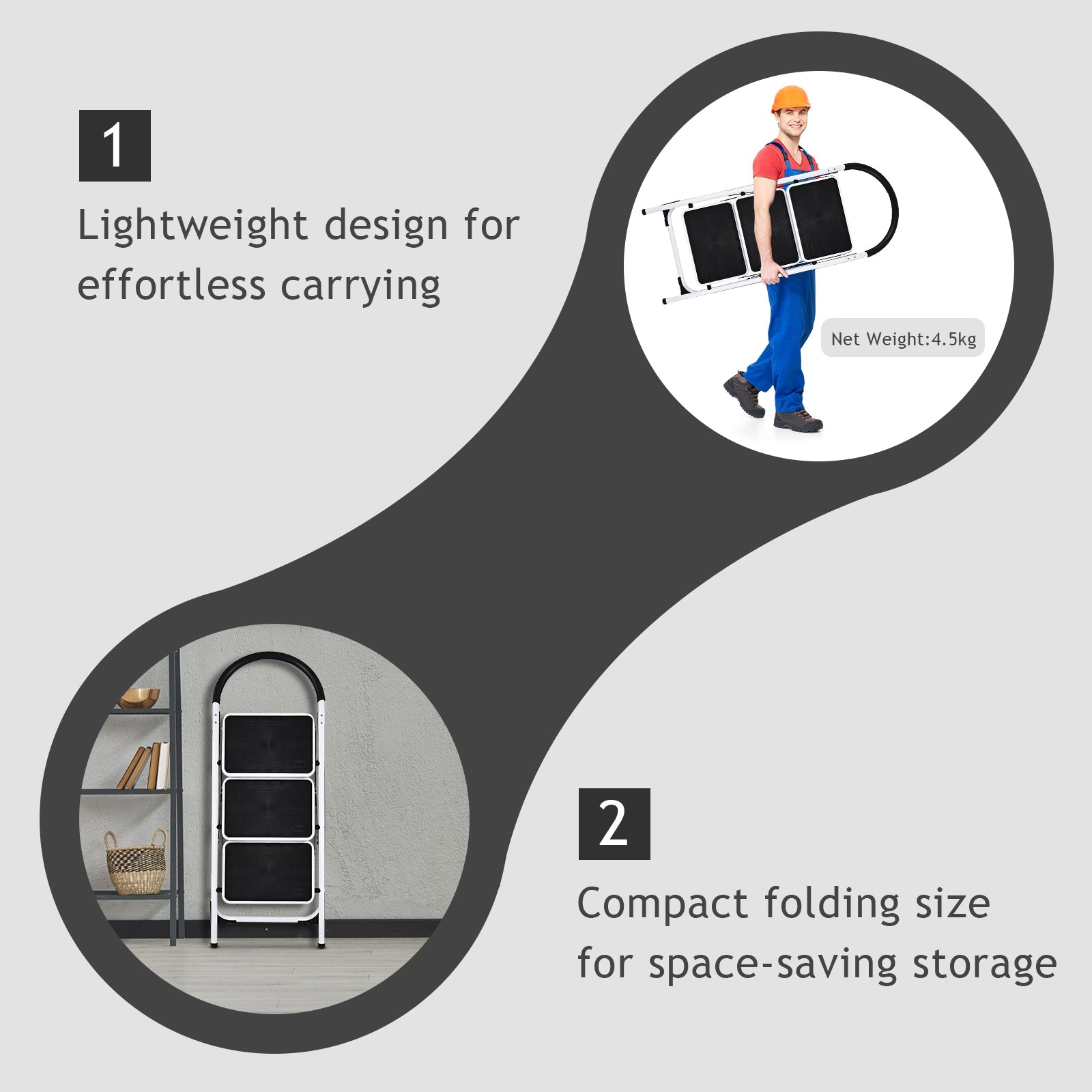 1

Lightweight design for effortless carrying

Net Weight:4.5kg

2

Compact folding size for space-saving storage