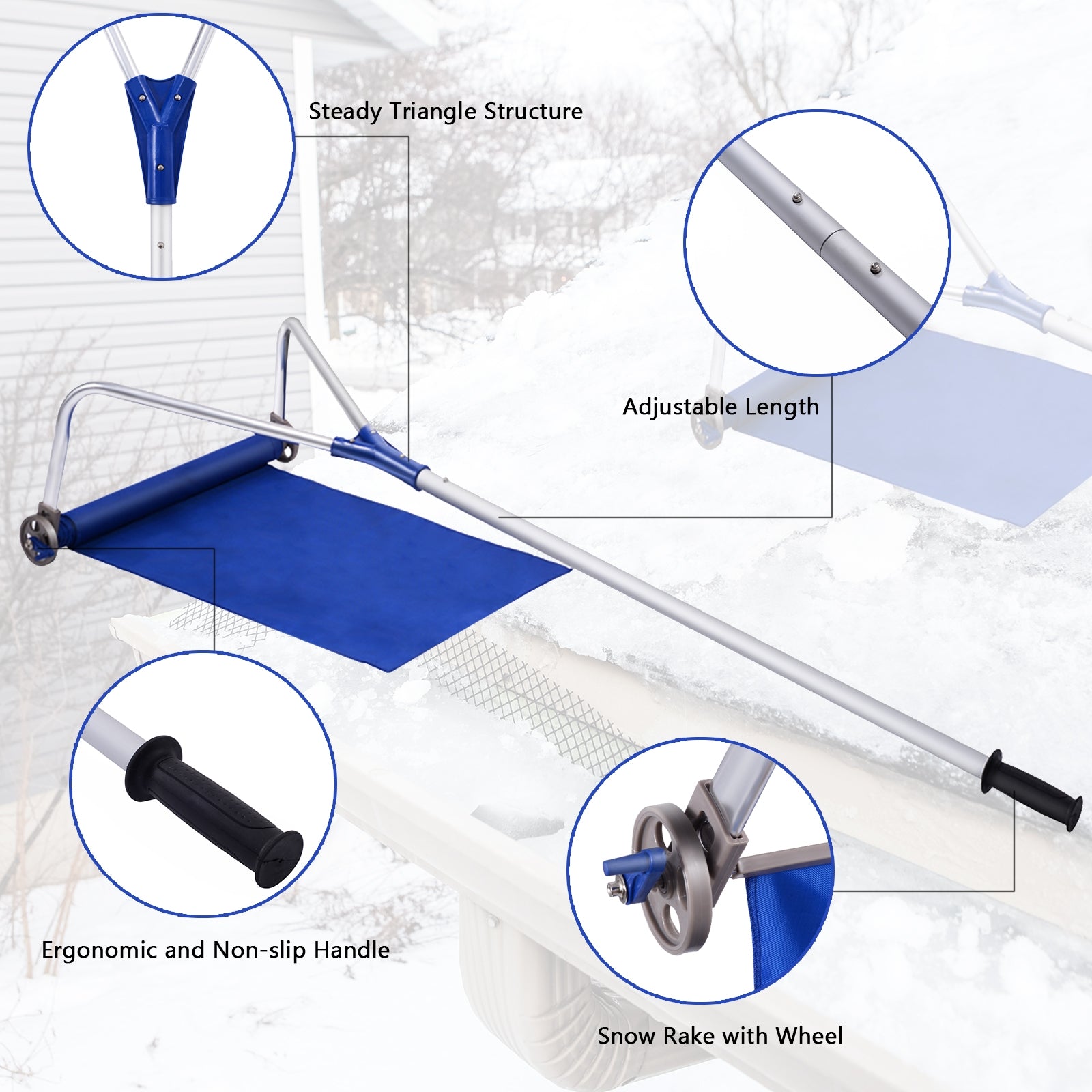 Steady Triangle Structure

Adjustable Length

Ergonomic and Non-slip Handle

Snow Rake with Wheel