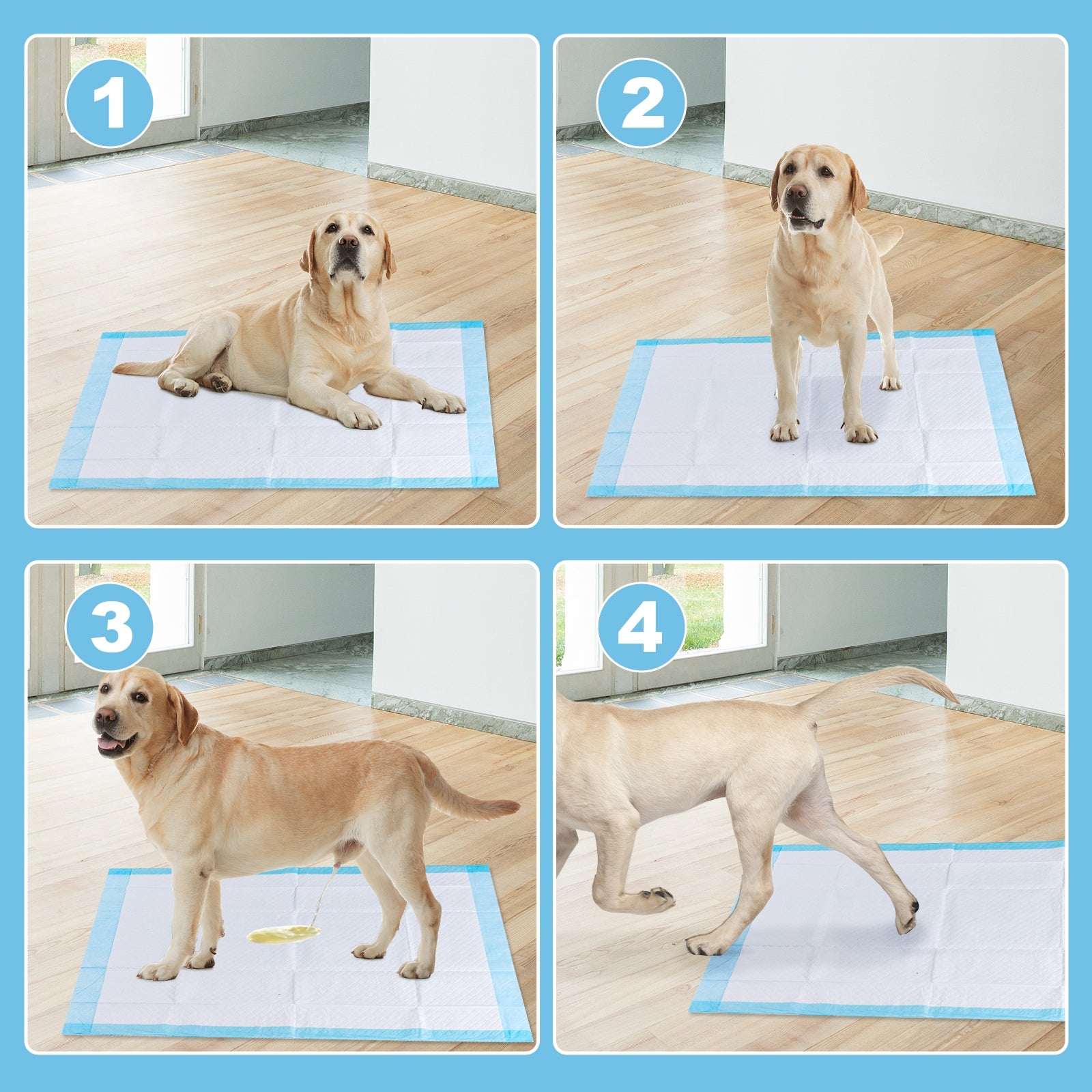 1

2

3

4