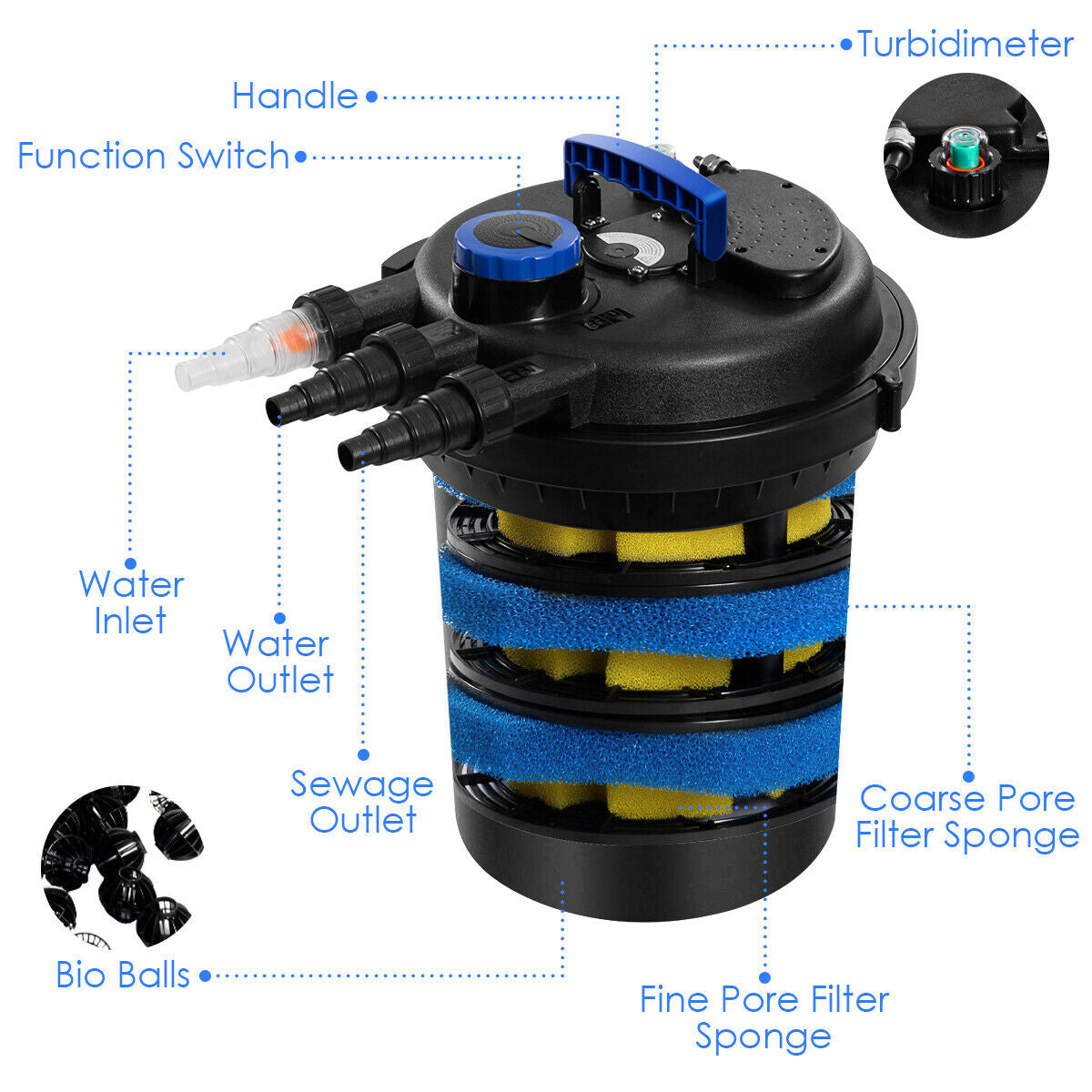 Turbidimeter

Handle

Function Switch

Water Inlet

Water Outlet

Sewage Outlet

Coarse Pore Filter Sponge

Bio Balls

Fine Pore Filter Sponge