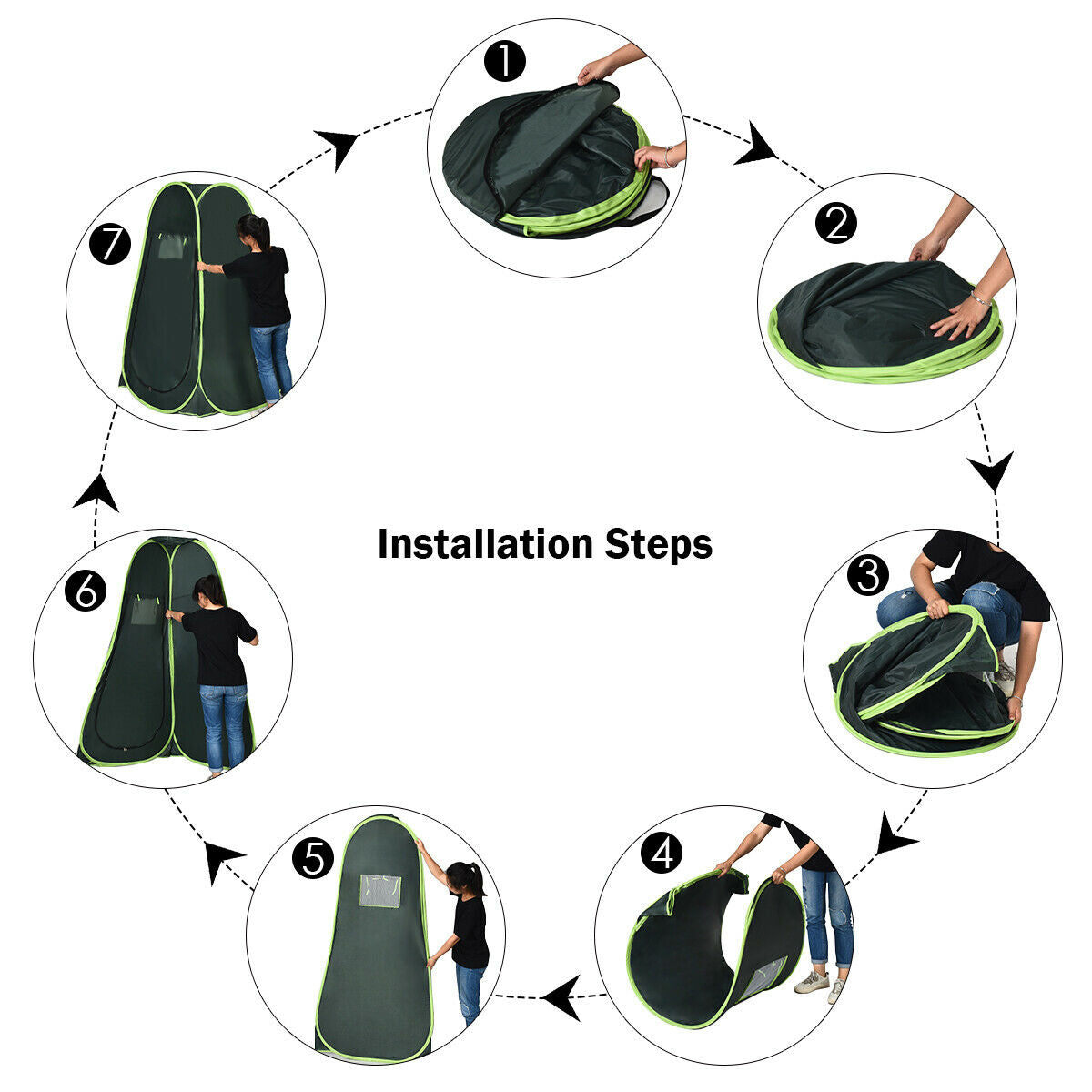 1

2

3

4

5

6

7

Installation Steps