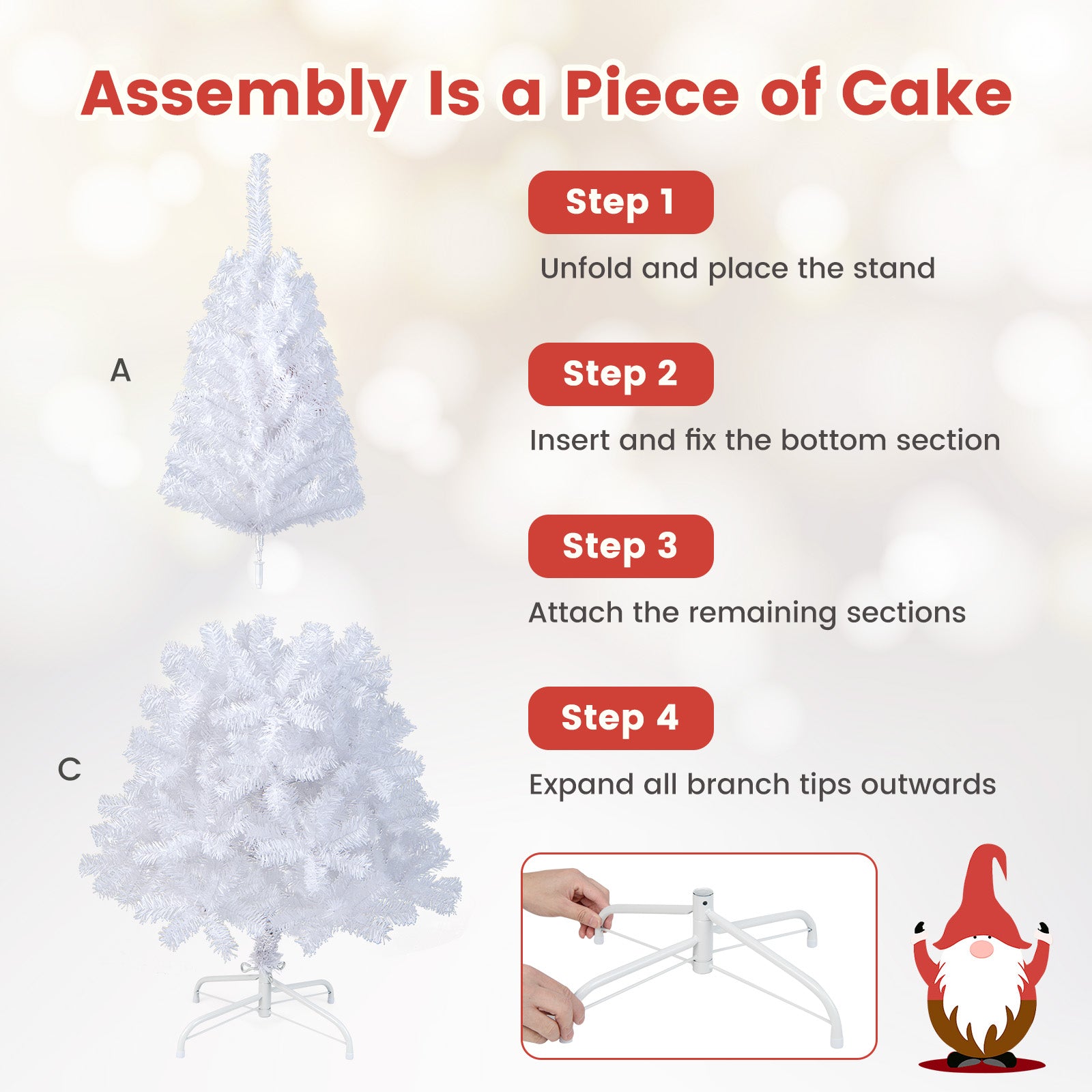 Assembly Is a Piece of Cake

A

C

Step 1

Unfold and place the stand

Step 2

Insert and fix the bottom section

Step 3

Attach the remaining sections

Step 4

Expand all branch tips outwards